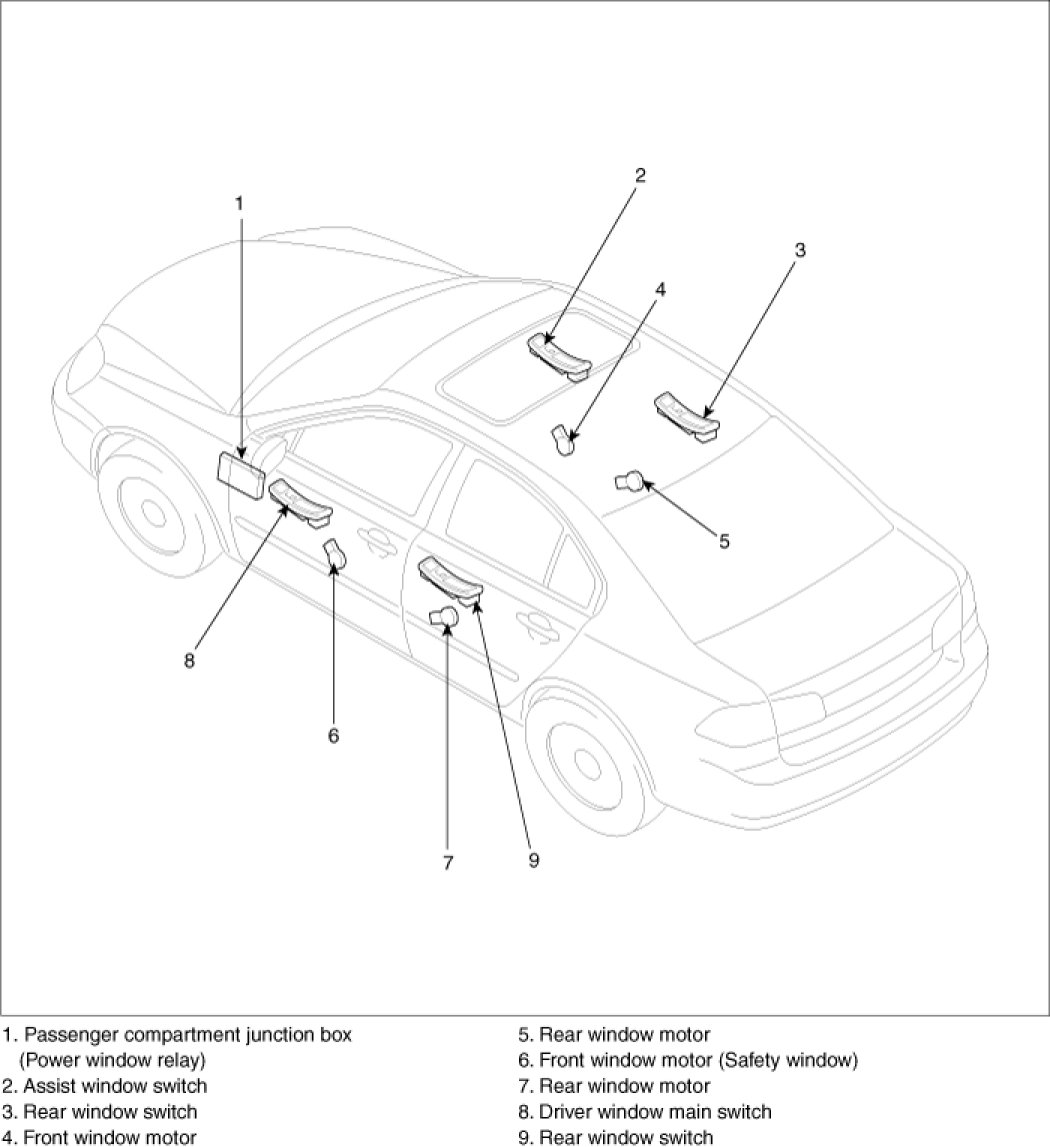 1
2
3
4
5
8
6
7
9

1. Passenger compartment junction box (Power window relay)
2. Assist window switch
3. Rear window switch
4. Front window motor

5. Rear window motor
6. Front window motor (Safety window)
7. Rear window motor
8. Driver window main switch
9. Rear window switch