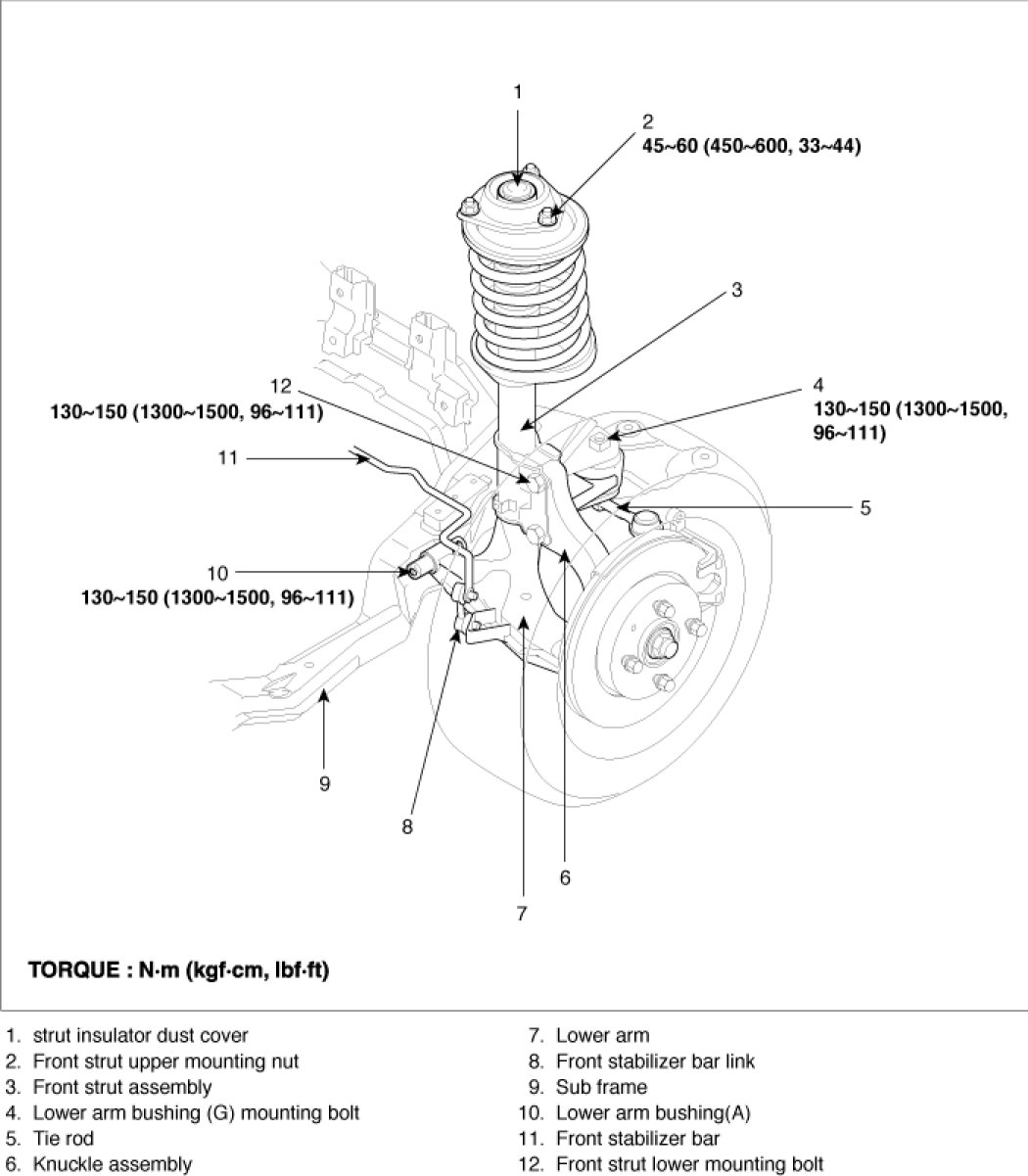 1

2
45~60 (450~600, 33~44)

3

4
130~150 (1300~1500, 96~111)

12
130~150 (1300~1500, 96~111)

11

5

10
130~150 (1300~1500, 96~111)

9

8

6

7

TORQUE : N·m (kgf·cm, lbf·ft)

1. strut insulator dust cover
2. Front strut upper mounting nut
3. Front strut assembly
4. Lower arm bushing (G) mounting bolt
5. Tie rod
6. Knuckle assembly

7. Lower arm
8. Front stabilizer bar link
9. Sub frame
10. Lower arm bushing(A)
11. Front stabilizer bar
12. Front strut lower mounting bolt