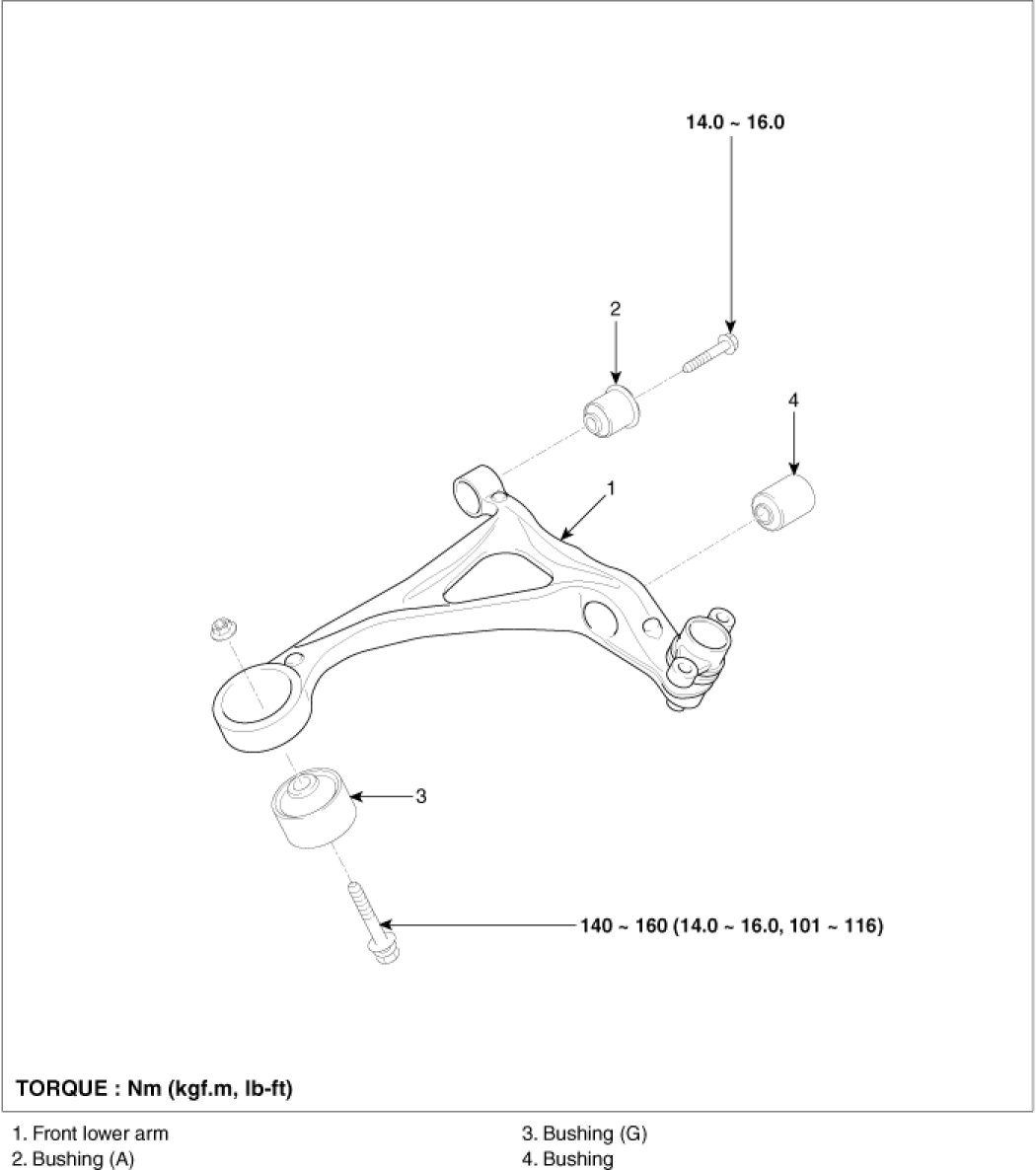 14.0 ~ 16.0

2

4

1

3

140 ~ 160 (14.0 ~ 16.0, 101 ~ 116)

TORQUE : Nm (kgf.m, lb-ft)

1. Front lower arm
2. Bushing (A)

3. Bushing (G)
4. Bushing