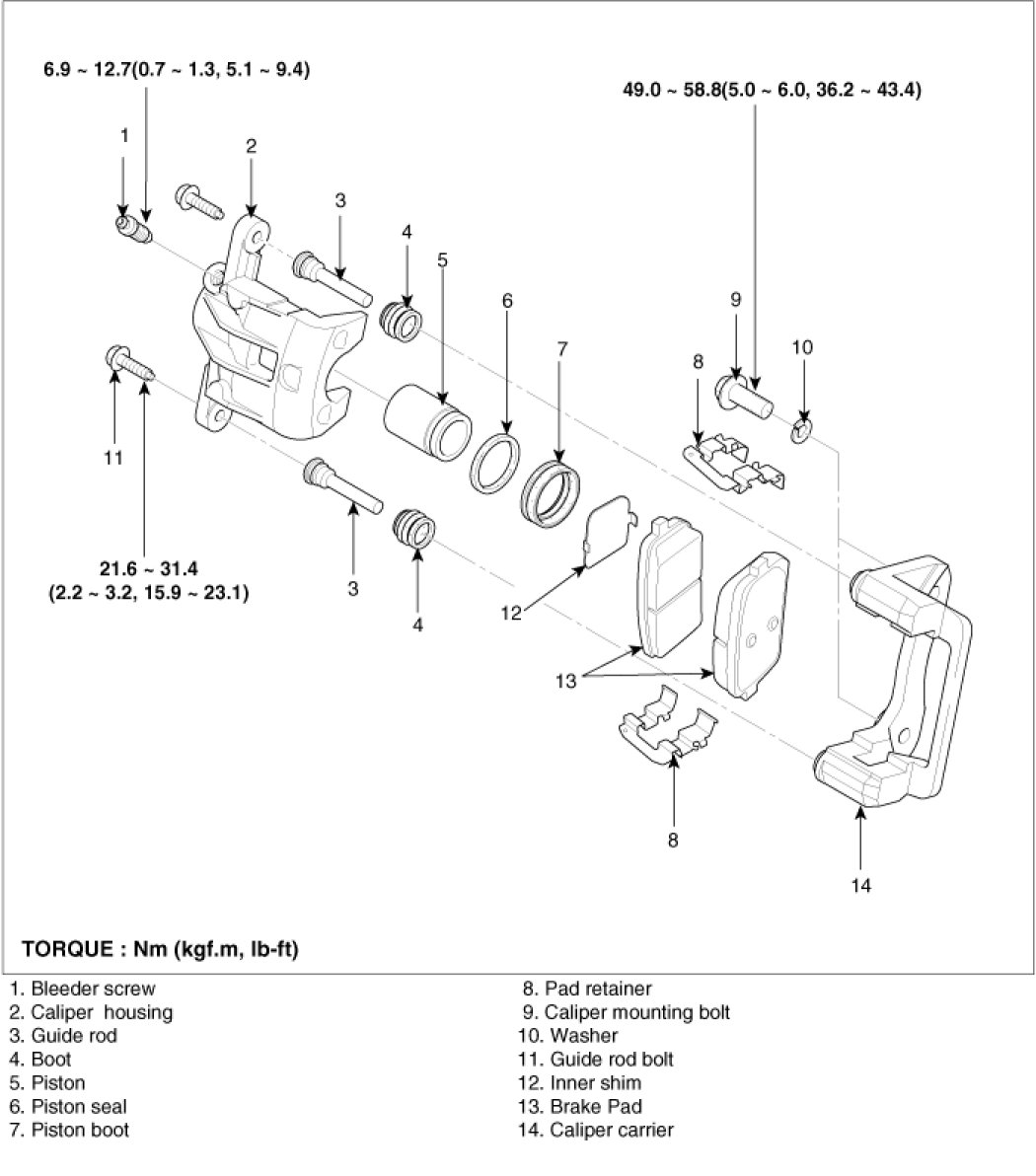 6.9 ~ 12.7(0.7 ~ 1.3, 5.1 ~ 9.4)

49.0 ~ 58.8(5.0 ~ 6.0, 36.2 ~ 43.4)

1
2
3
4
5
6
7
9
10
8
11
21.6 ~ 31.4
(2.2 ~ 3.2, 15.9 ~ 23.1)
3
4
12
13
8
14

TORQUE : Nm (kgf.m, lb-ft)

1. Bleeder screw
2. Caliper housing
3. Guide rod
4. Boot
5. Piston
6. Piston seal
7. Piston boot

8. Pad retainer
9. Caliper mounting bolt
10. Washer
11. Guide rod bolt
12. Inner shim
13. Brake Pad
14. Caliper carrier