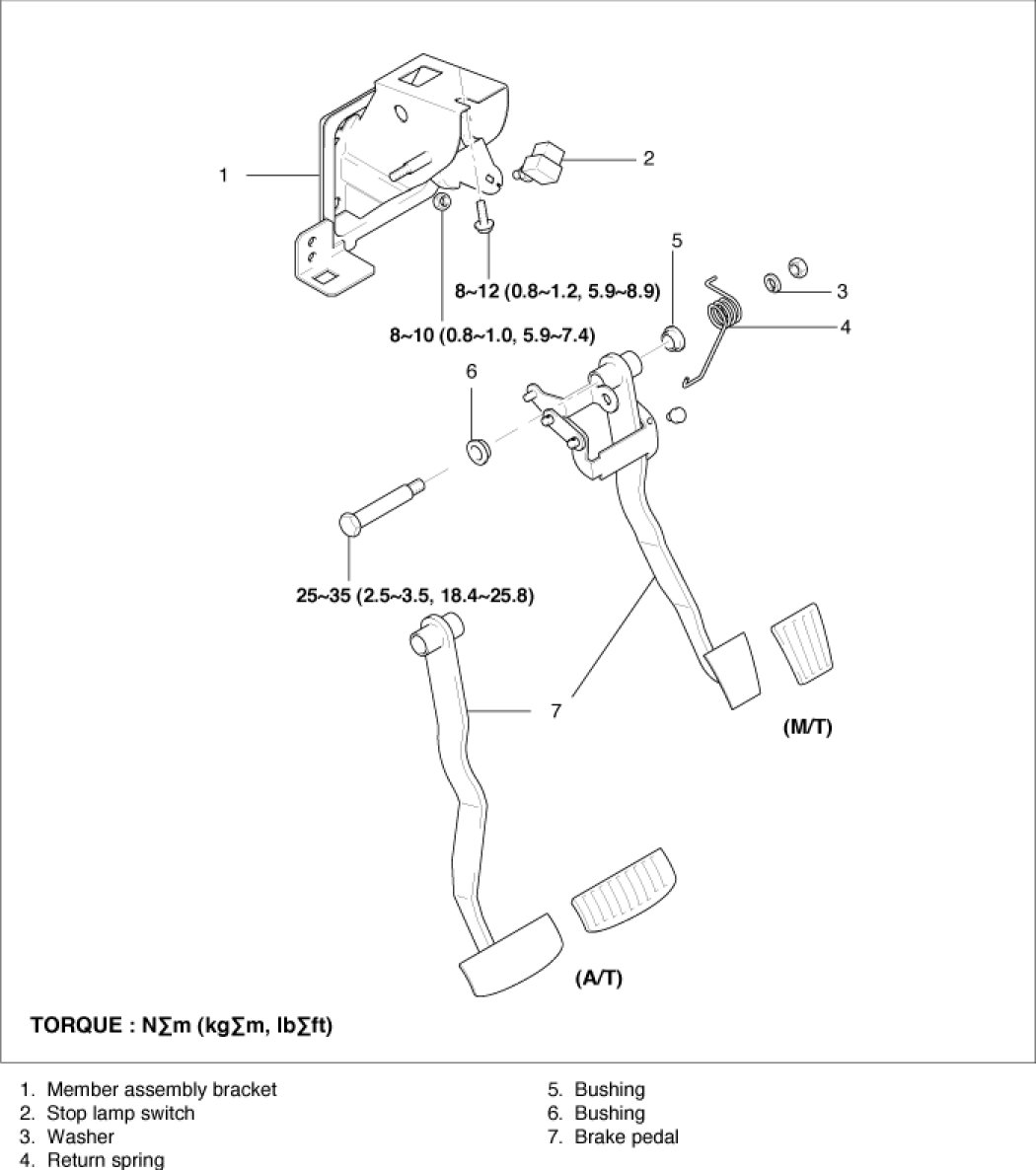 1

2

5

3

4

8~12 (0.8~1.2, 5.9~8.9)

8~10 (0.8~1.0, 5.9~7.4)

6

25~35 (2.5~3.5, 18.4~25.8)

7

(M/T)

(A/T)

TORQUE : N∑m (kg∑m, lb∑ft)

1. Member assembly bracket
2. Stop lamp switch
3. Washer
4. Return spring

5. Bushing
6. Bushing
7. Brake pedal