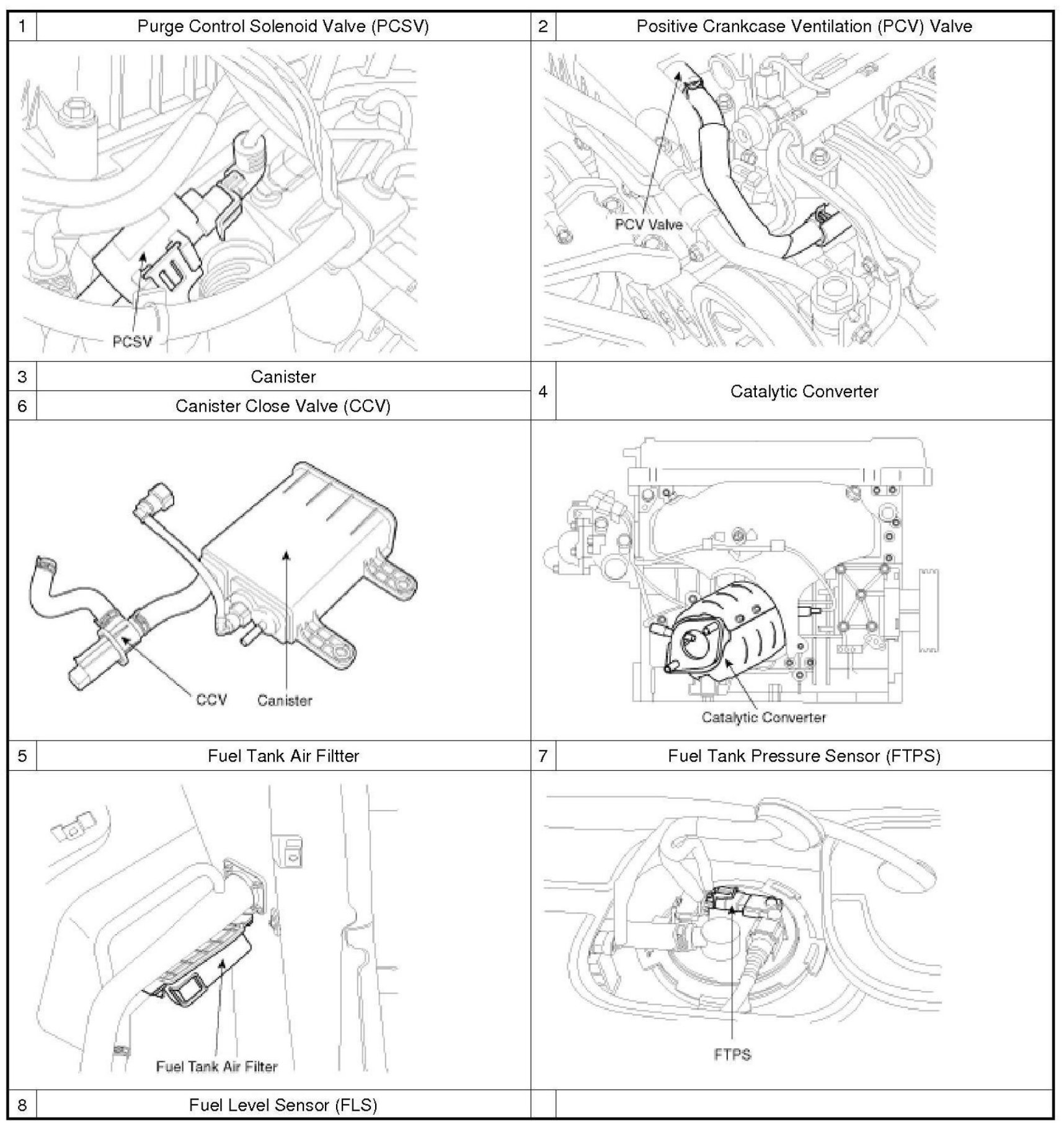 | 1 | Purge Control Solenoid Valve (PCSV) | 2 | Positive Crankcase Ventilation (PCV) Valve |
|---|---|---|---|
| PCSV | | PCV Valve | |
| 3 | Canister | 4 | Catalytic Converter |
| 6 | Canister Close Valve (CCV) | | |
| CCV Canister | | Catalytic Converter | |
| 5 | Fuel Tank Air Filtter | 7 | Fuel Tank Pressure Sensor (FTPS) |
| Fuel Tank Air Filter | | FTPS | |
| 8 | Fuel Level Sensor (FLS) | | |