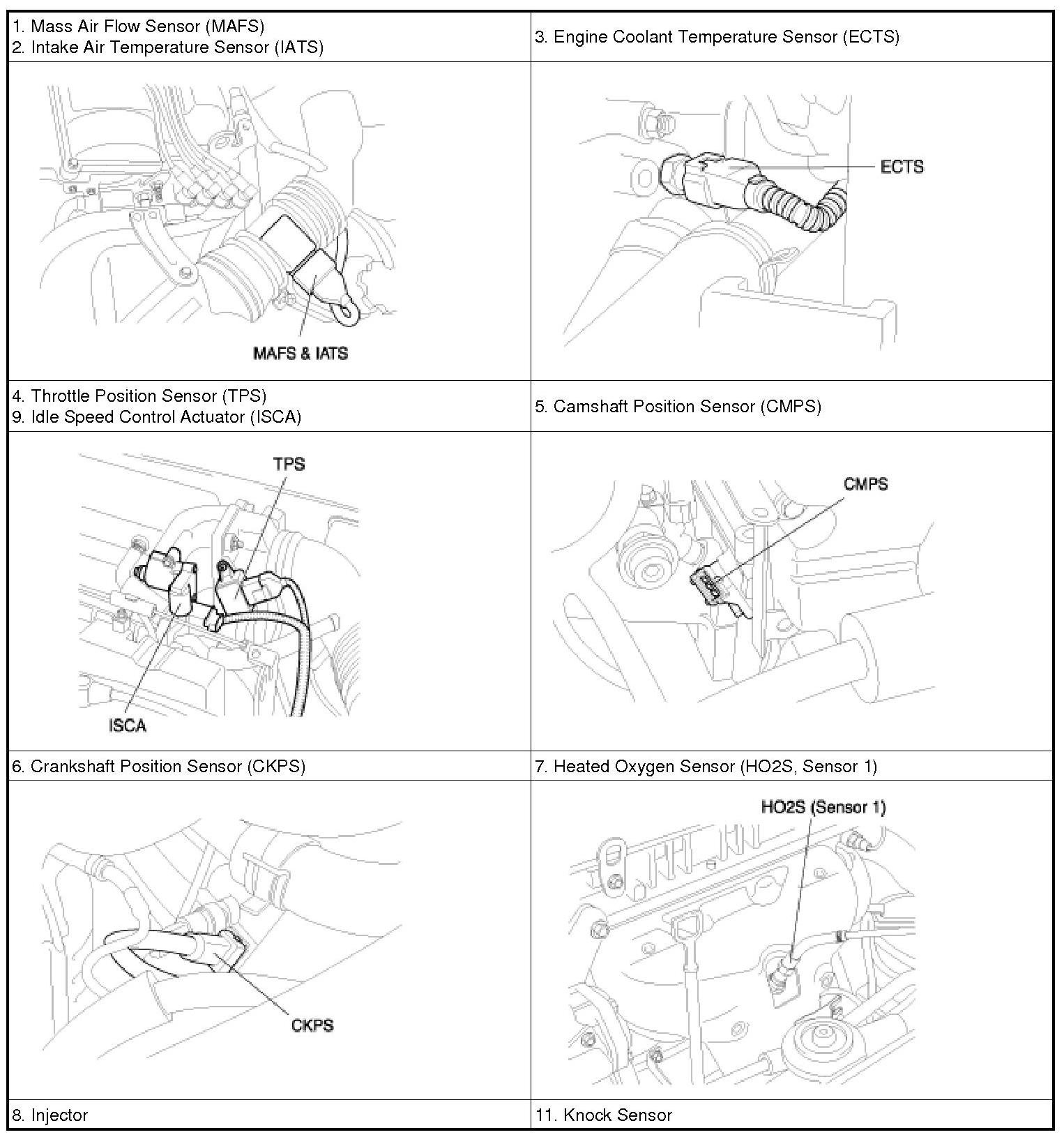 | 1. Mass Air Flow Sensor (MAFS) 2. Intake Air Temperature Sensor (IATS) | 3. Engine Coolant Temperature Sensor (ECTS) |
|---|---|
| MAFS & IATS | ECTS |
| 4. Throttle Position Sensor (TPS) 9. Idle Speed Control Actuator (ISCA) | 5. Camshaft Position Sensor (CMPS) |
| TPS ISCA | CMPS |
| 6. Crankshaft Position Sensor (CKPS) | 7. Heated Oxygen Sensor (HO2S, Sensor 1) |
| CKPS | HO2S (Sensor 1) |
| 8. Injector | 11. Knock Sensor |