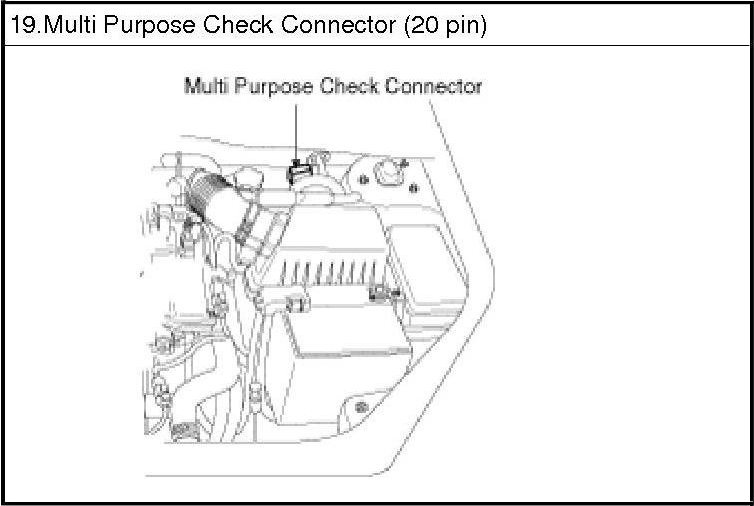 19.Multi Purpose Check Connector (20 pin)

Multi Purpose Check Connector