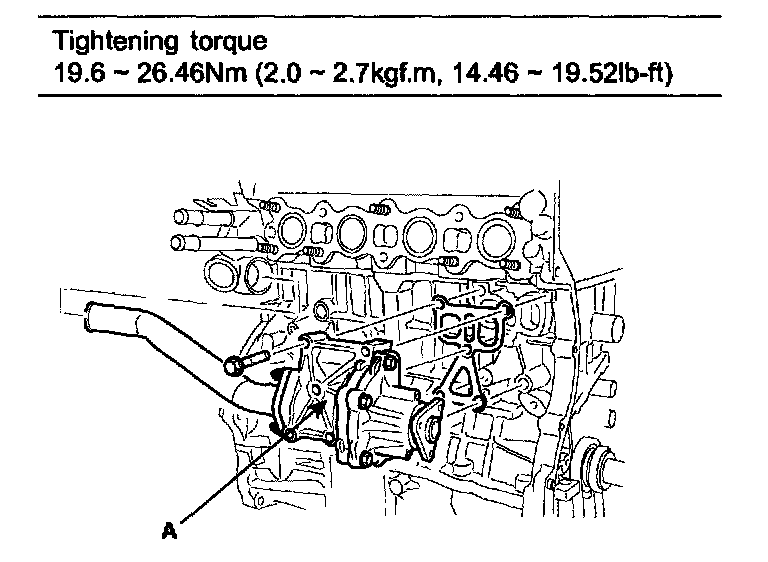 Tightening torque
19.6 ~ 26.46Nm (2.0 ~ 2.7kgf.m, 14.46 ~ 19.52lb-ft)

A