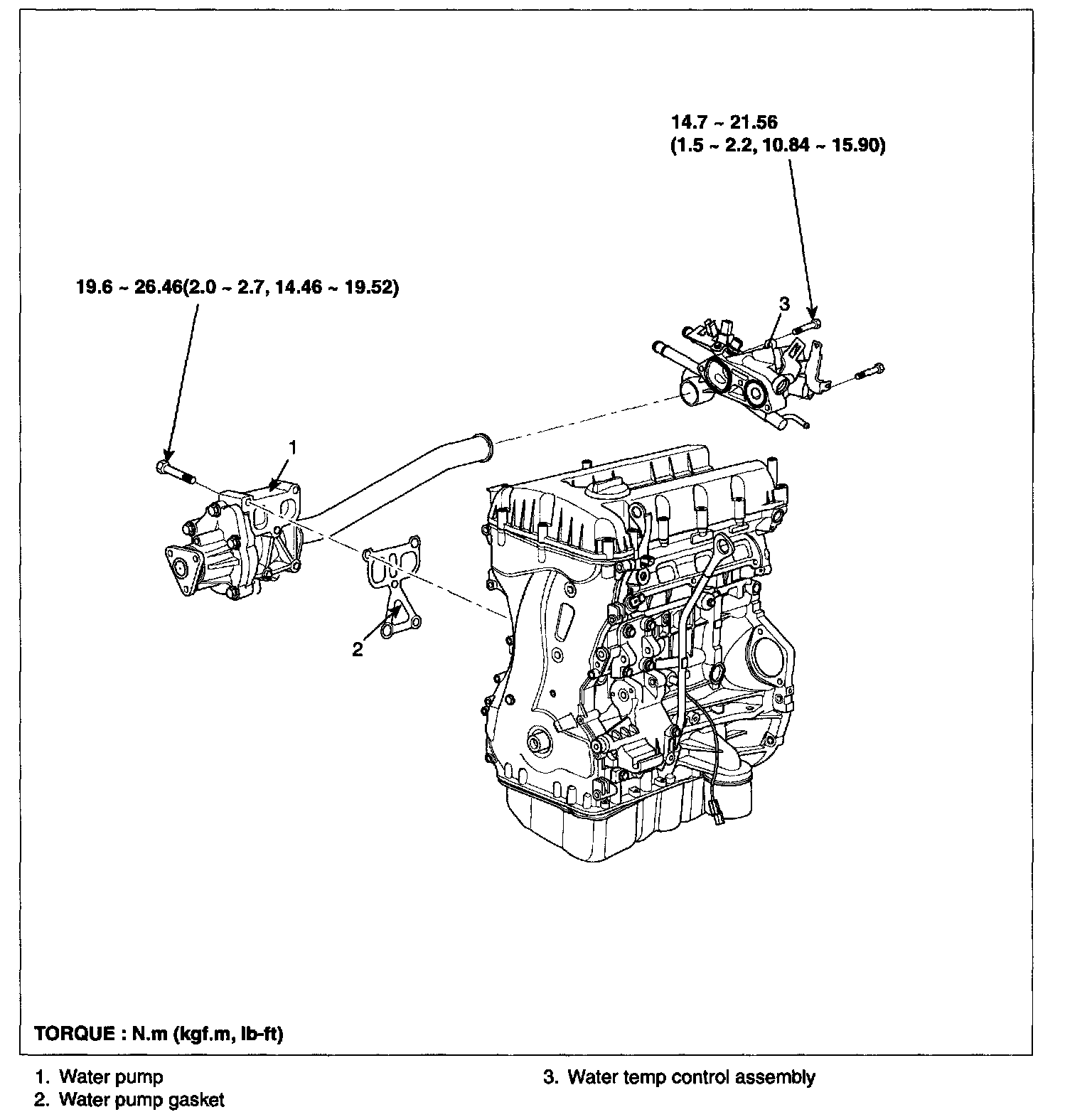 14.7 ~ 21.56
(1.5 ~ 2.2, 10.84 ~ 15.90)

19.6 ~ 26.46(2.0 ~ 2.7, 14.46 ~ 19.52)

3

1

2

TORQUE : N.m (kgf.m, lb-ft)

1. Water pump
2. Water pump gasket

3. Water temp control assembly