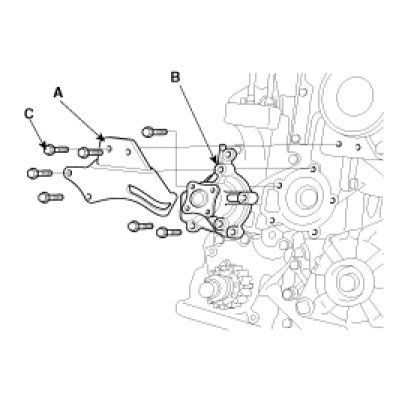 B
A
C