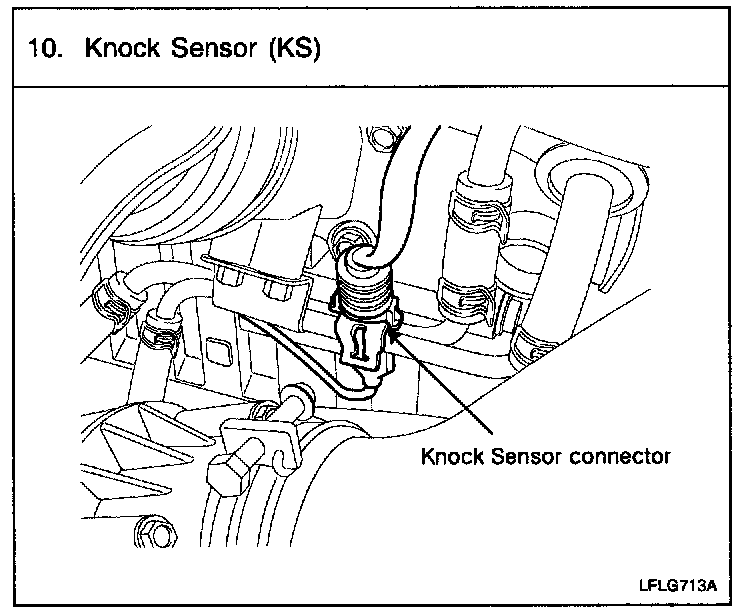 10. Knock Sensor (KS)

Knock Sensor connector

LFLG713A