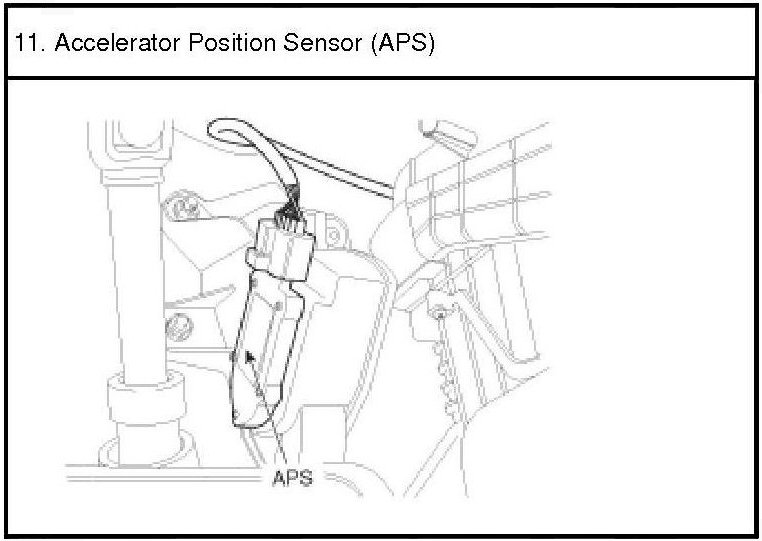 11. Accelerator Position Sensor (APS)

APS