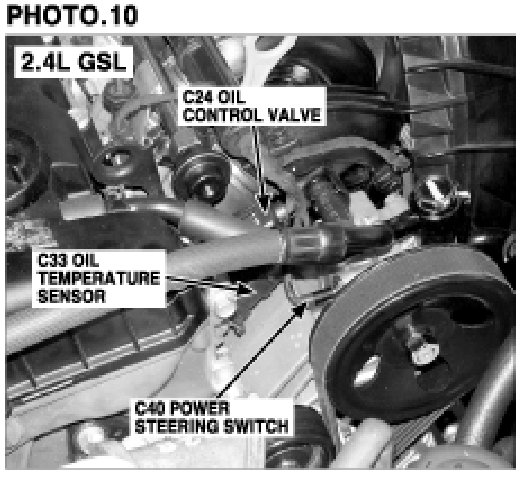 PHOTO.10

2.4L GSL

C24 OIL CONTROL VALVE

C33 OIL TEMPERATURE SENSOR

C40 POWER STEERING SWITCH