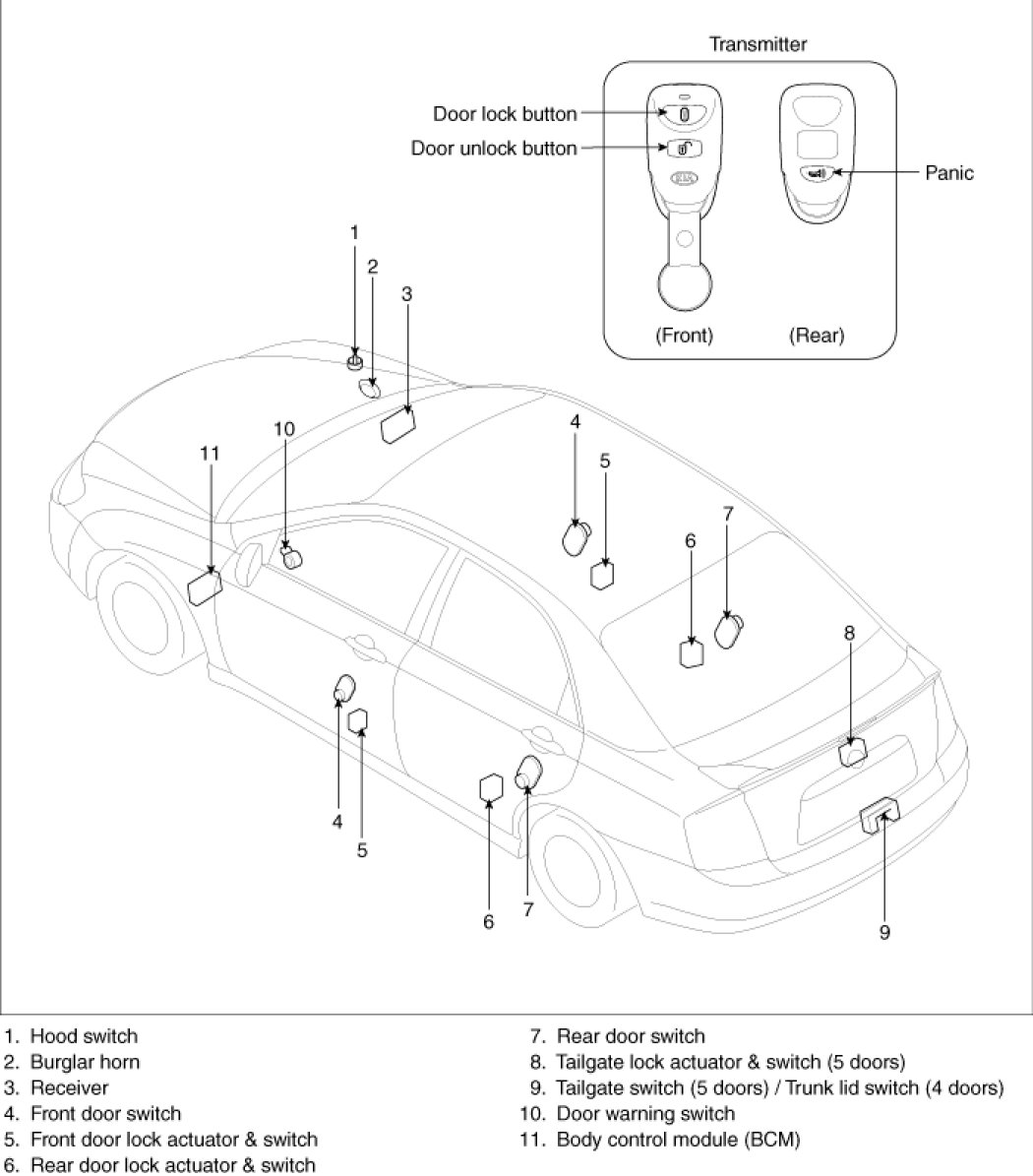 Transmitter

Door lock button

Door unlock button

Panic

(Front)

(Rear)

1

2

3

10

11

4

5

6

7

8

4

5

6

7

9

1. Hood switch
2. Burglar horn
3. Receiver
4. Front door switch
5. Front door lock actuator & switch
6. Rear door lock actuator & switch

7. Rear door switch
8. Tailgate lock actuator & switch (5 doors)
9. Tailgate switch (5 doors) / Trunk lid switch (4 doors)
10. Door warning switch
11. Body control module (BCM)