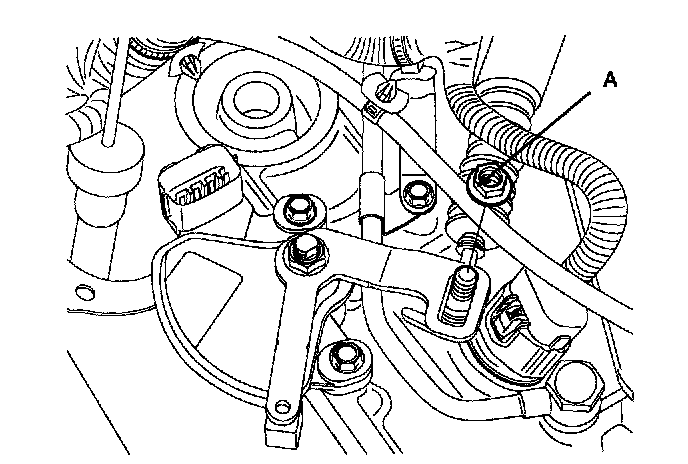 A