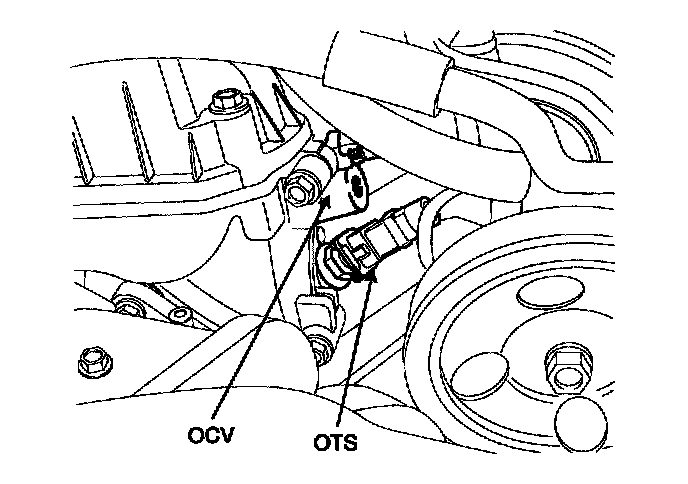 OCV
OTS