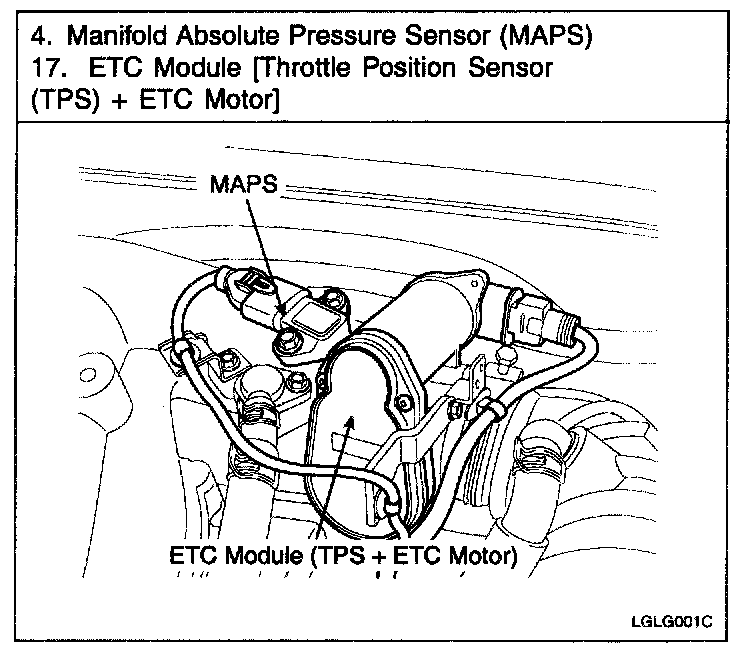 4. Manifold Absolute Pressure Sensor (MAPS)
17. ETC Module [Throttle Position Sensor (TPS) + ETC Motor]

MAPS

ETC Module (TPS + ETC Motor)

LGLG001C