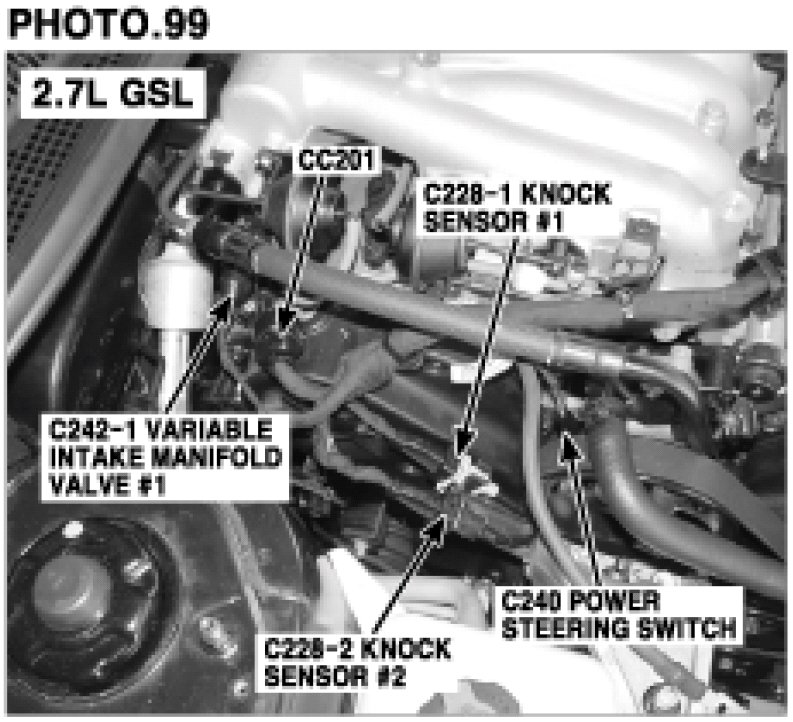 PHOTO.99

2.7L GSL

CC201

C228-1 KNOCK SENSOR #1

C242-1 VARIABLE INTAKE MANIFOLD VALVE #1

C240 POWER STEERING SWITCH

C228-2 KNOCK SENSOR #2