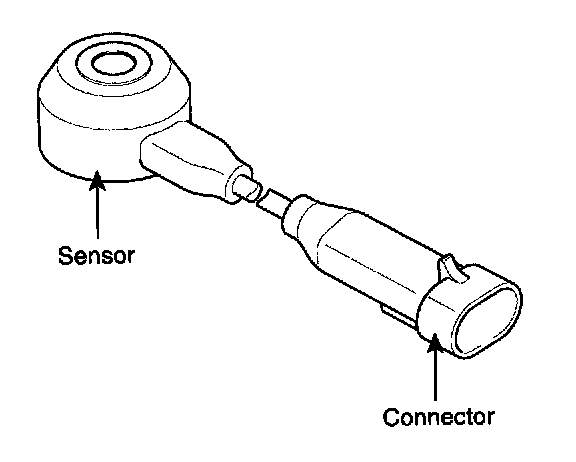 Sensor

Connector