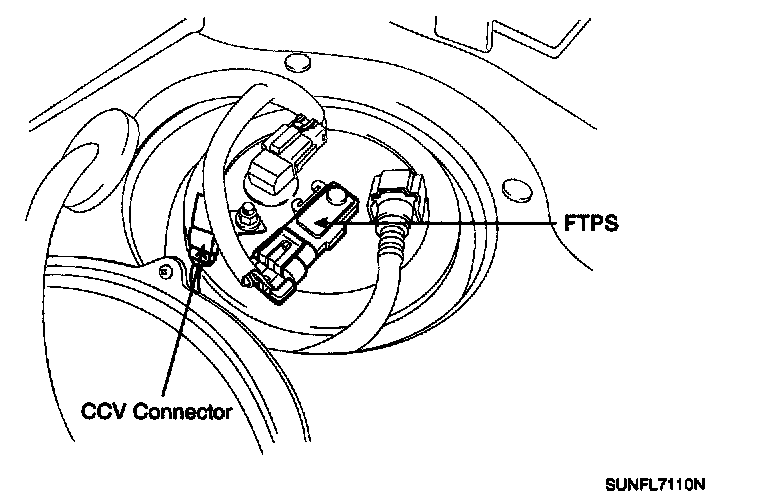 FTPS

CCV Connector

SUNFL7110N