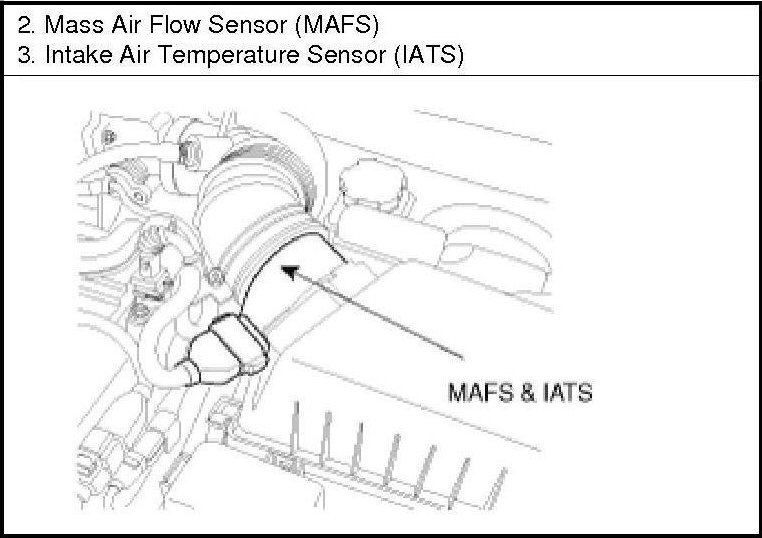 2. Mass Air Flow Sensor (MAFS)
3. Intake Air Temperature Sensor (IATS)

MAFS & IATS