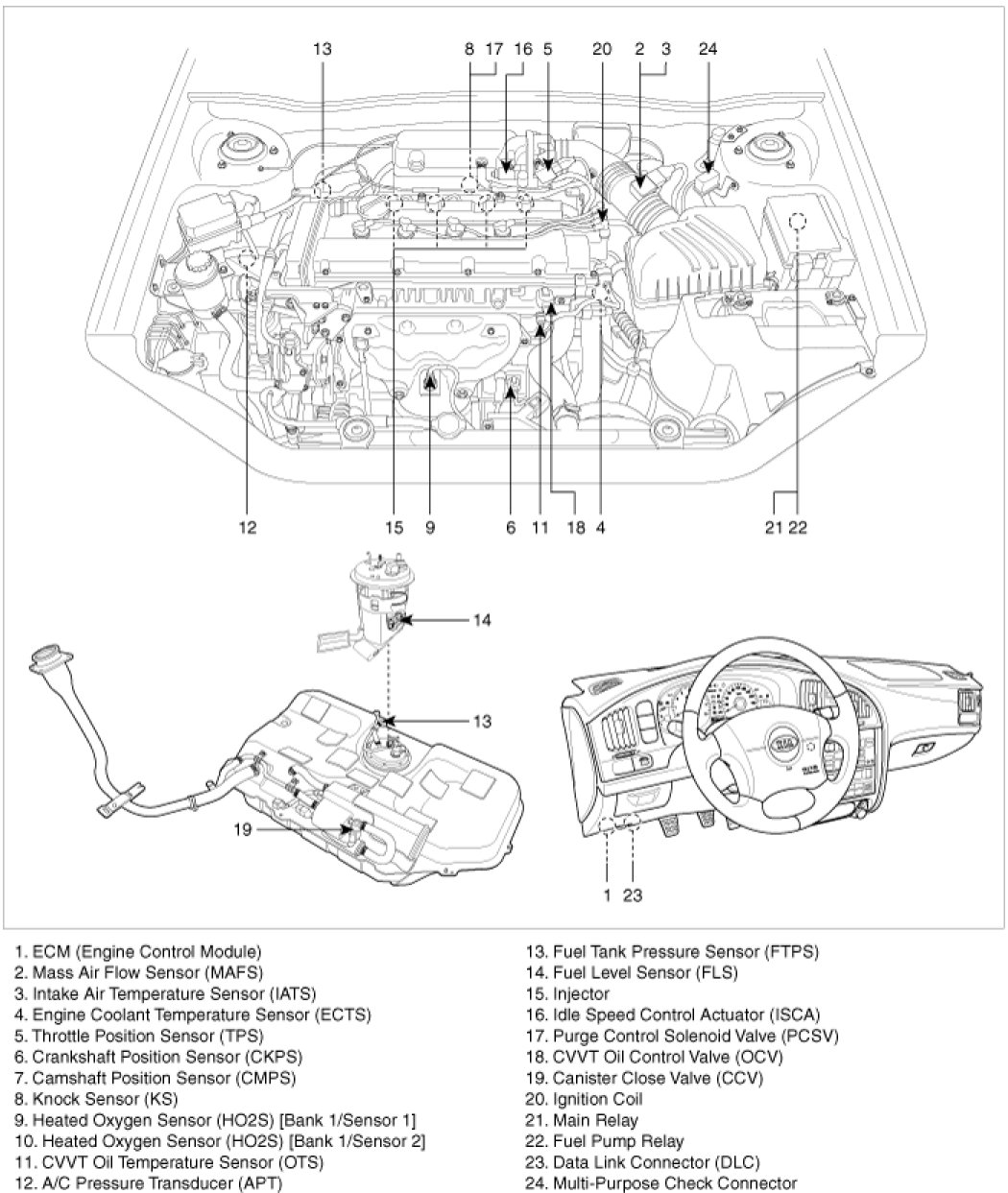 13
8 17 16 5
20 2 3
24

12
15 9
6 11 18 4
21 22

14

13

19

1 23

1. ECM (Engine Control Module)
2. Mass Air Flow Sensor (MAFS)
3. Intake Air Temperature Sensor (IATS)
4. Engine Coolant Temperature Sensor (ECTS)
5. Throttle Position Sensor (TPS)
6. Crankshaft Position Sensor (CKPS)
7. Camshaft Position Sensor (CMPS)
8. Knock Sensor (KS)
9. Heated Oxygen Sensor (HO2S) [Bank 1/Sensor 1]
10. Heated Oxygen Sensor (HO2S) [Bank 1/Sensor 2]
11. CVVT Oil Temperature Sensor (OTS)
12. A/C Pressure Transducer (APT)

13. Fuel Tank Pressure Sensor (FTPS)
14. Fuel Level Sensor (FLS)
15. Injector
16. Idle Speed Control Actuator (ISCA)
17. Purge Control Solenoid Valve (PCSV)
18. CVVT Oil Control Valve (OCV)
19. Canister Close Valve (CCV)
20. Ignition Coil
21. Main Relay
22. Fuel Pump Relay
23. Data Link Connector (DLC)
24. Multi-Purpose Check Connector