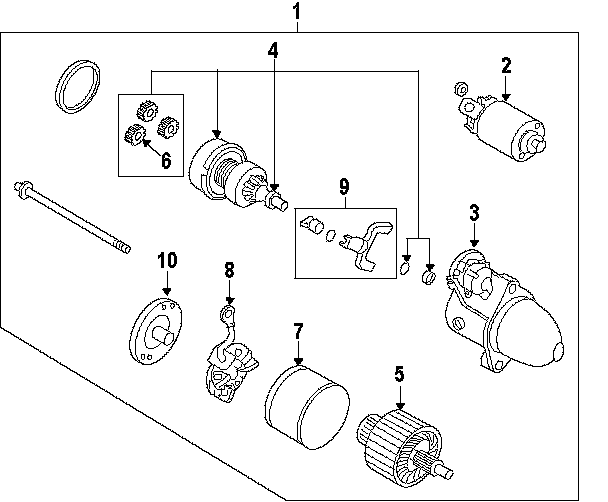 1
4
2
6
9
3
10
8
7
5