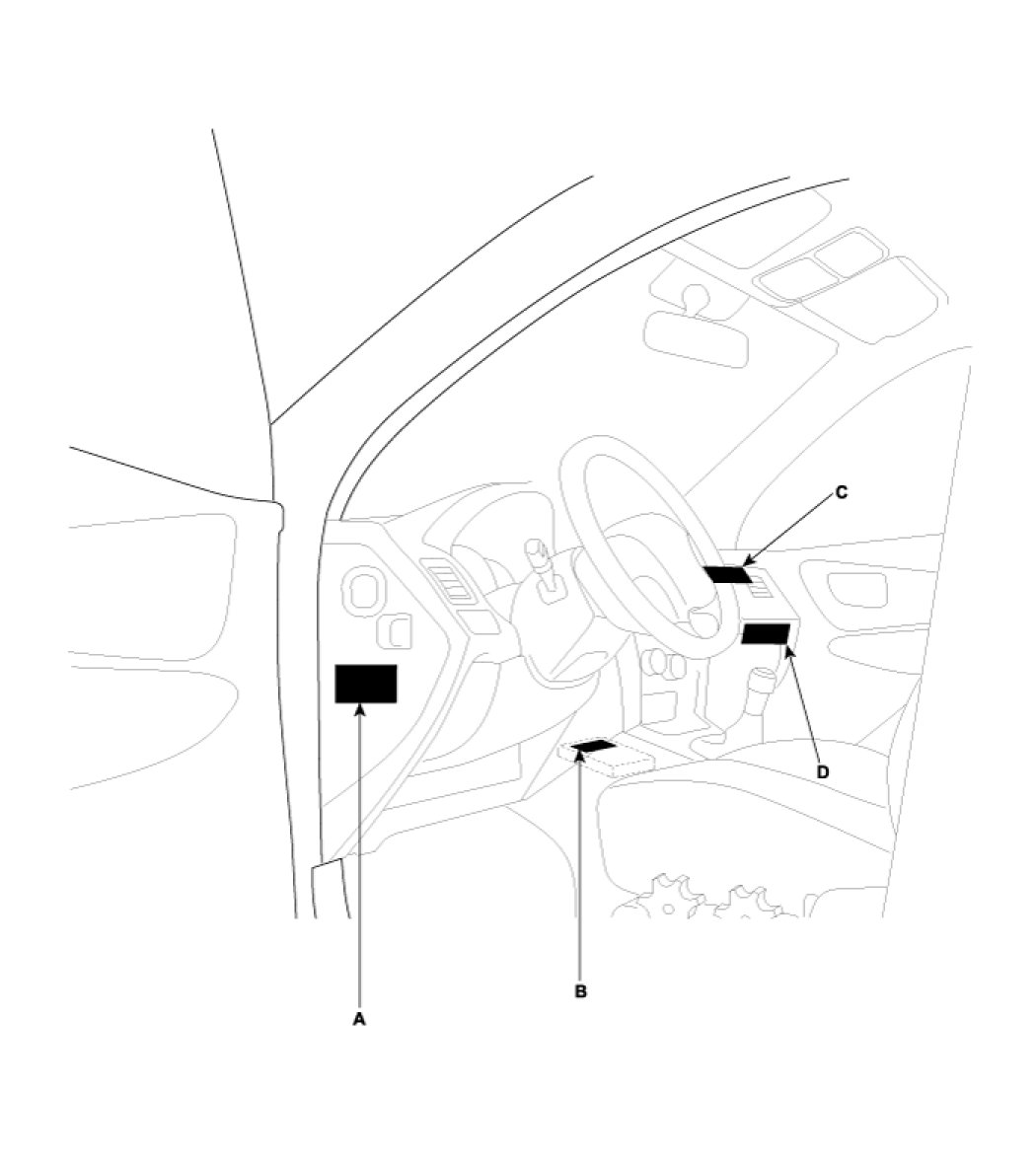 C

D

B

A