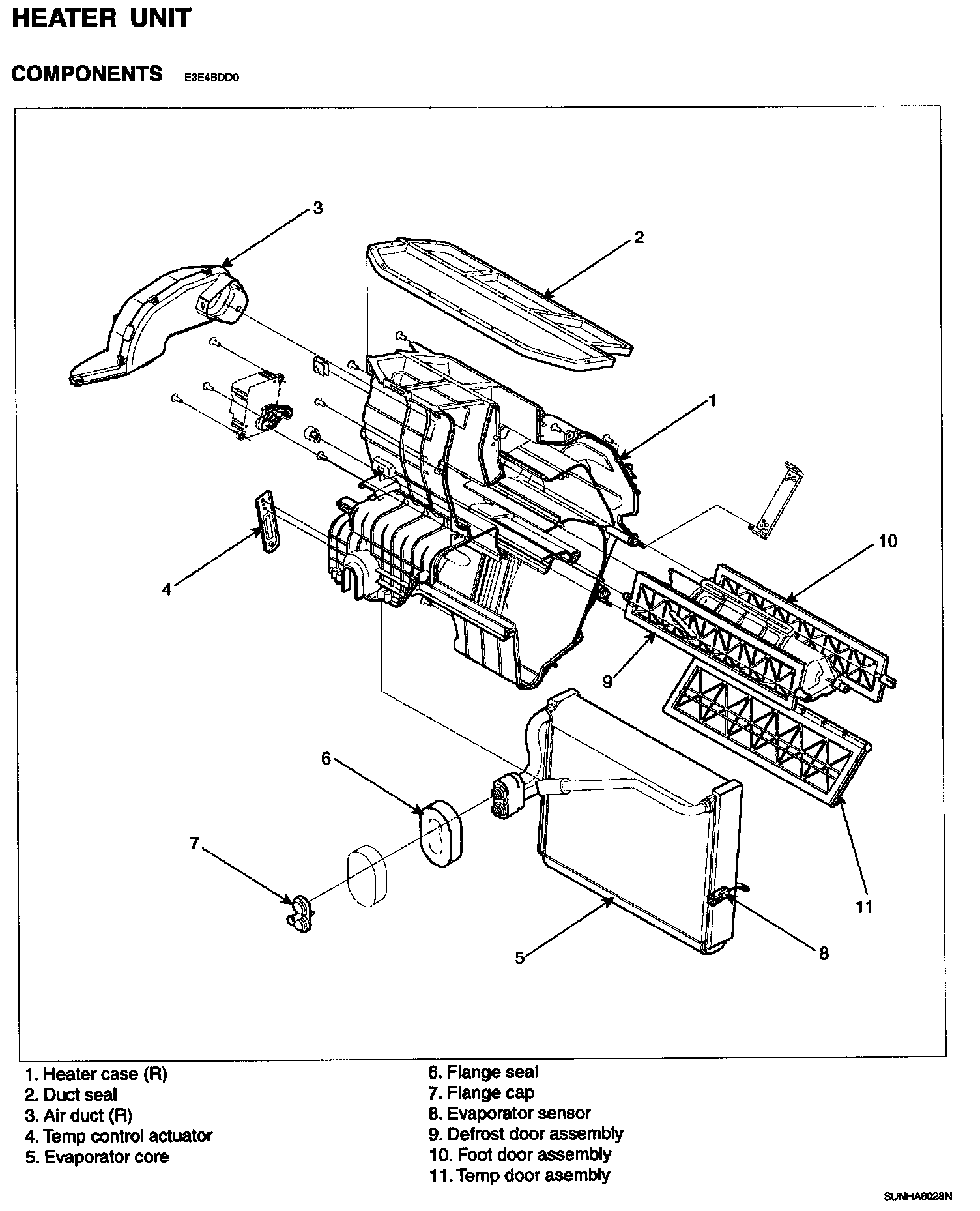 HEATER UNIT

COMPONENTS E3E4BDD0

3

2

1

10

4

9

6

7

11

5

8

1. Heater case (R)
2. Duct seal
3. Air duct (R)
4. Temp control actuator
5. Evaporator core

6. Flange seal
7. Flange cap
8. Evaporator sensor
9. Defrost door assembly
10. Foot door assembly
11. Temp door asembly

SUNHA6028N