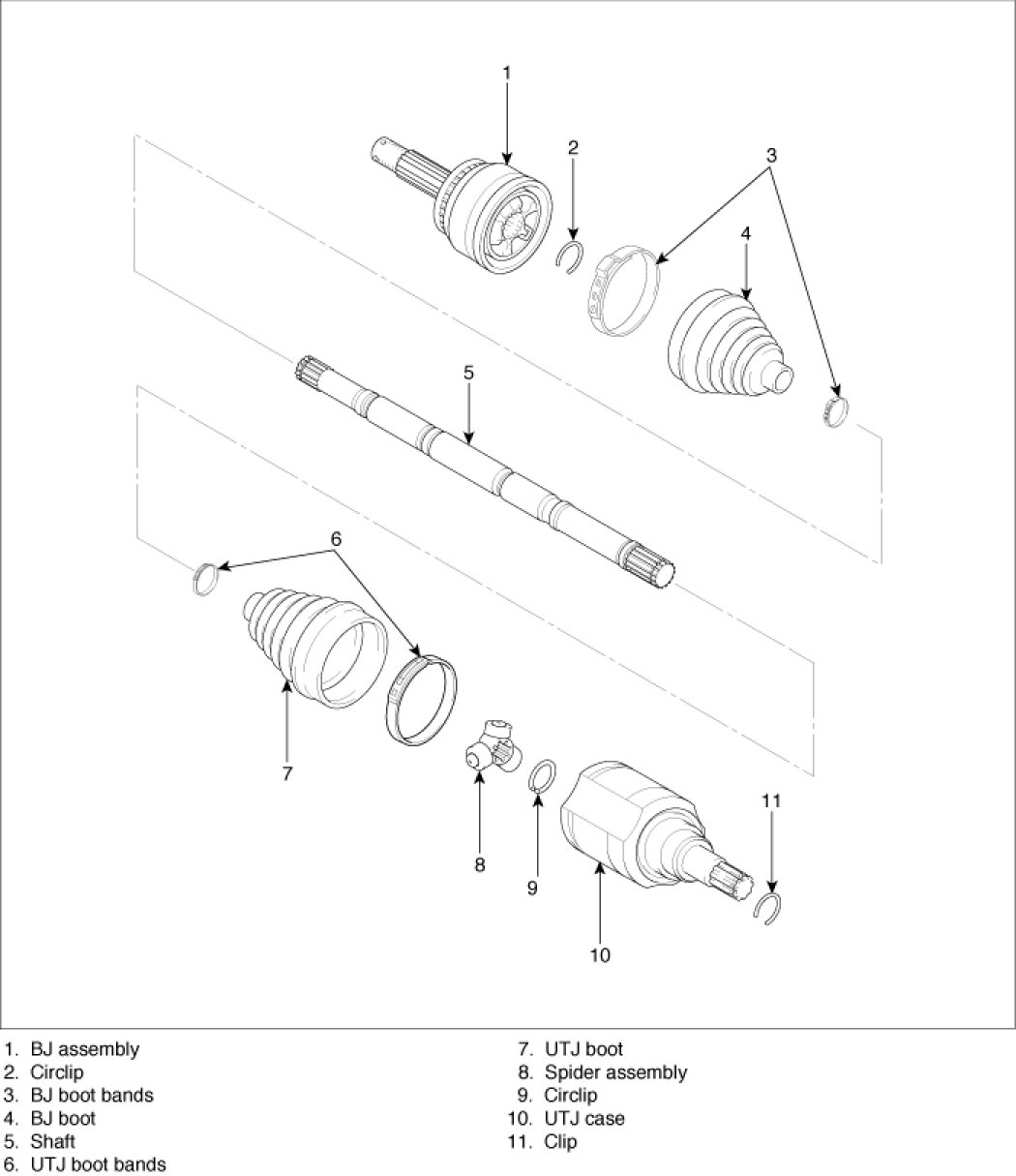 1
2
3
4
5
6
7
8
9
10
11

1. BJ assembly
2. Circlip
3. BJ boot bands
4. BJ boot
5. Shaft
6. UTJ boot bands

7. UTJ boot
8. Spider assembly
9. Circlip
10. UTJ case
11. Clip