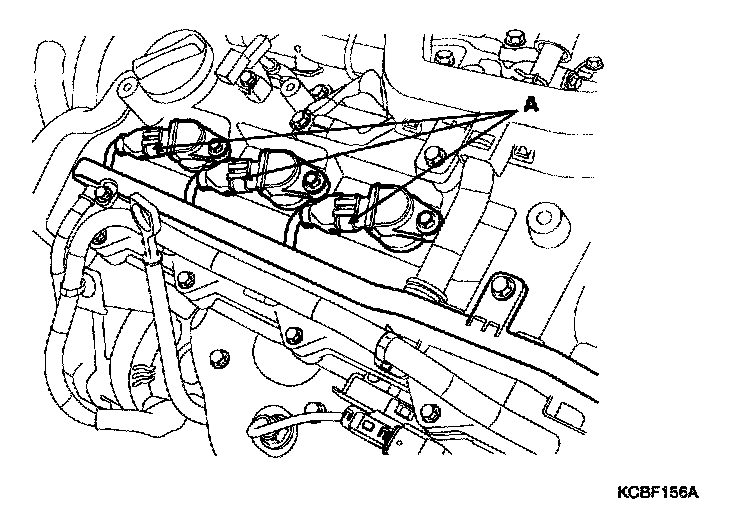 A

KCBF156A