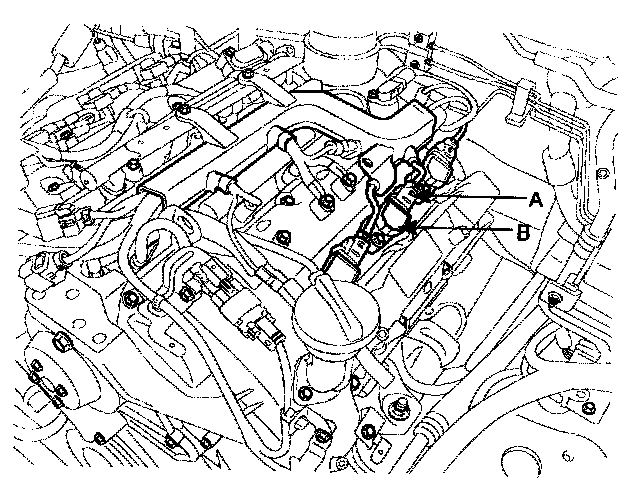 A
B