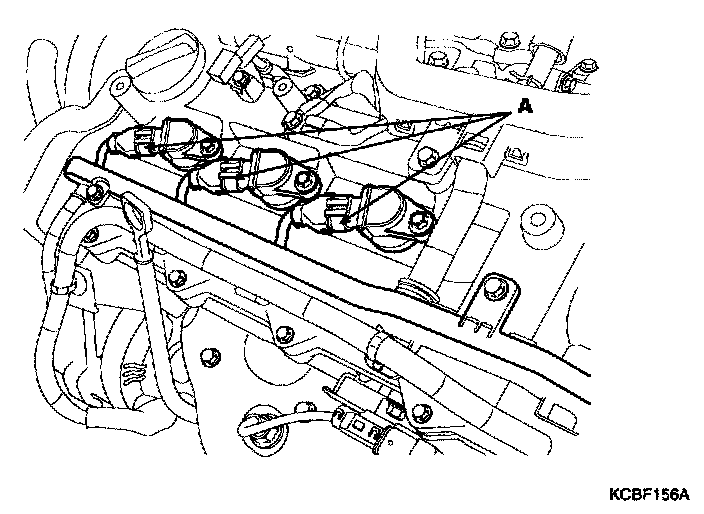 A

KCBF156A