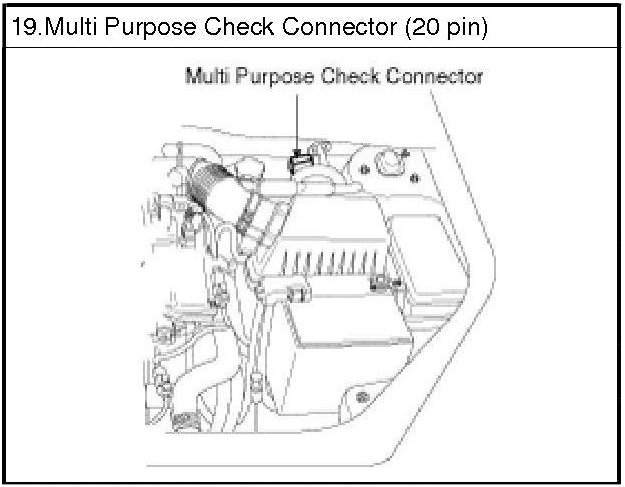 19.Multi Purpose Check Connector (20 pin)

Multi Purpose Check Connector