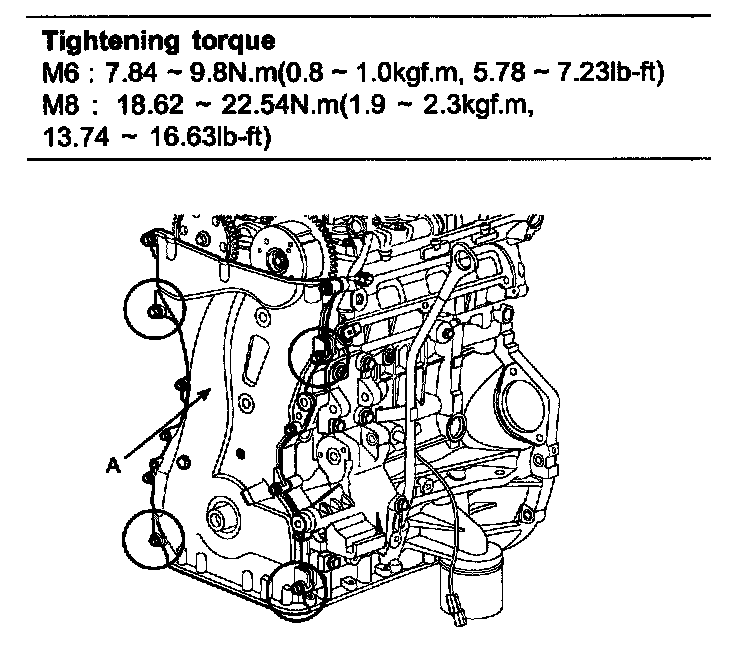 Tightening torque
M6 : 7.84 ~ 9.8N.m(0.8 ~ 1.0kgf.m, 5.78 ~ 7.23lb-ft)
M8 : 18.62 ~ 22.54N.m(1.9 ~ 2.3kgf.m, 13.74 ~ 16.63lb-ft)

A