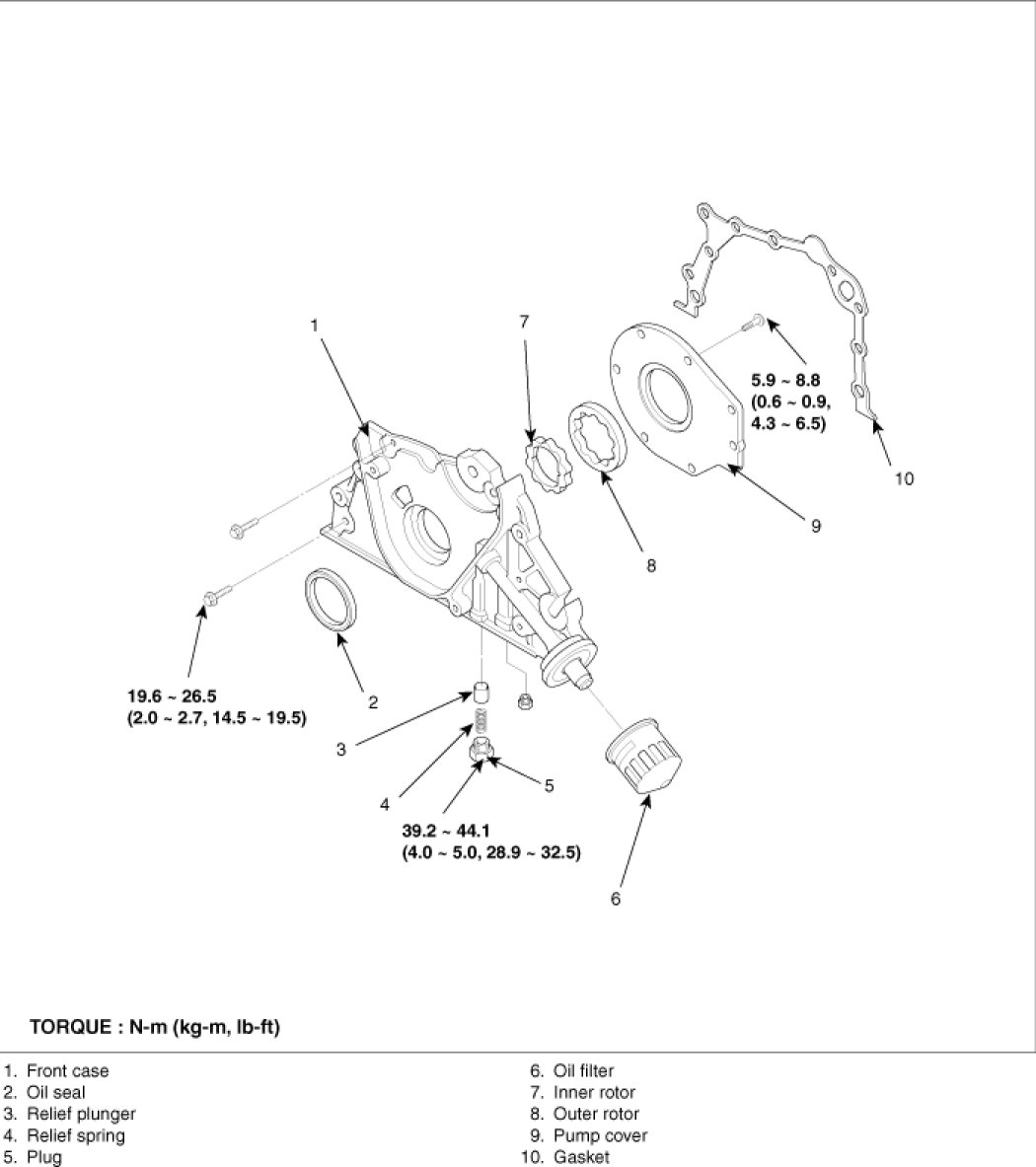 1

7

5.9 ~ 8.8
(0.6 ~ 0.9,
4.3 ~ 6.5)

10

9

8

19.6 ~ 26.5
(2.0 ~ 2.7, 14.5 ~ 19.5)

2

3

4

5

39.2 ~ 44.1
(4.0 ~ 5.0, 28.9 ~ 32.5)

6

TORQUE : N-m (kg-m, lb-ft)

1. Front case
2. Oil seal
3. Relief plunger
4. Relief spring
5. Plug

6. Oil filter
7. Inner rotor
8. Outer rotor
9. Pump cover
10. Gasket