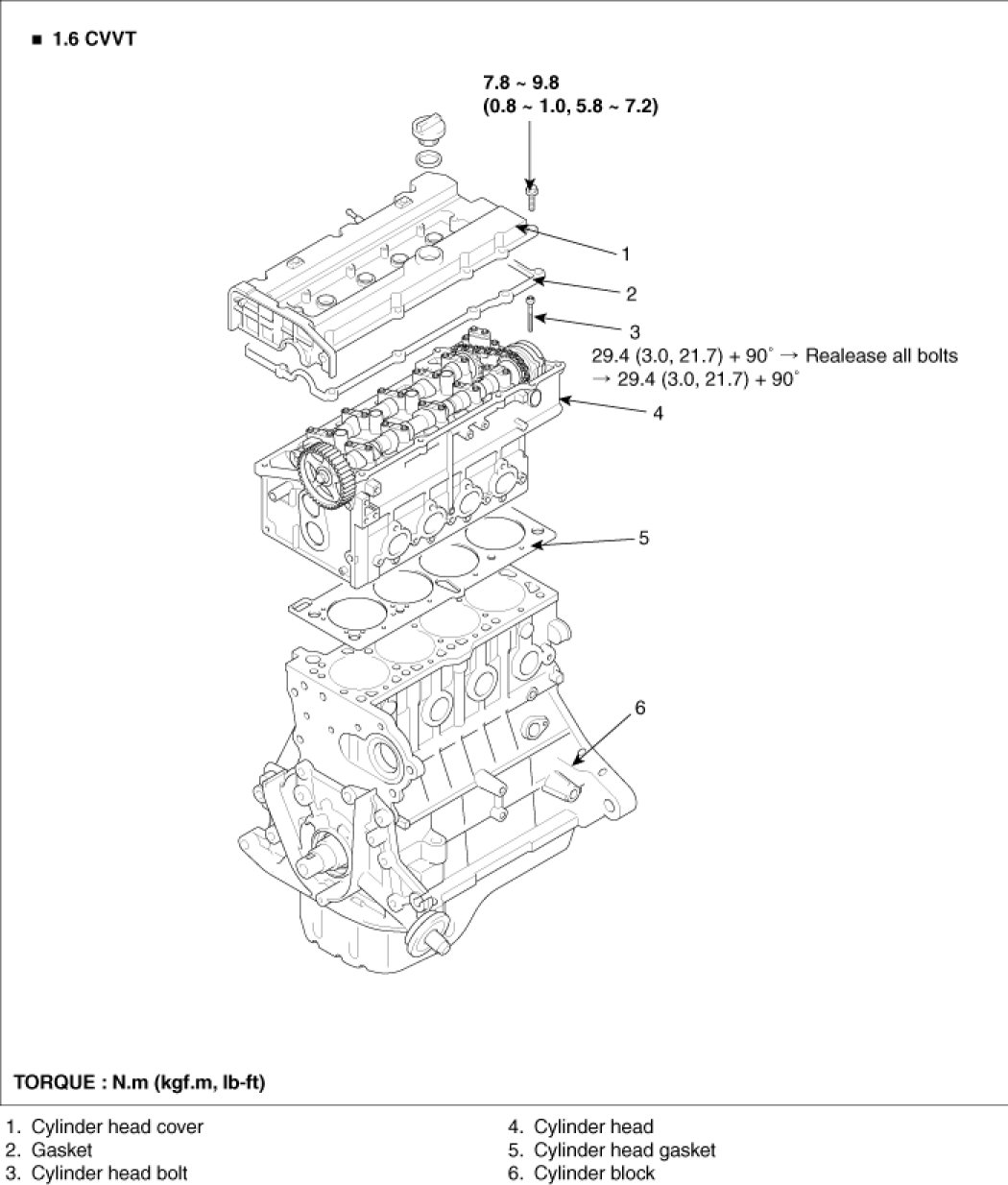 ■ 1.6 CVVT

7.8 ~ 9.8
(0.8 ~ 1.0, 5.8 ~ 7.2)

1

2

3

29.4 (3.0, 21.7) + 90° → Realease all bolts
→ 29.4 (3.0, 21.7) + 90°

4

5

6

TORQUE : N.m (kgf.m, lb-ft)

1. Cylinder head cover
2. Gasket
3. Cylinder head bolt

4. Cylinder head
5. Cylinder head gasket
6. Cylinder block