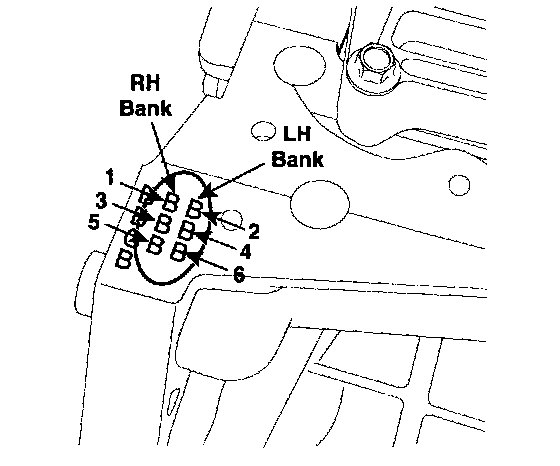 RH Bank

LH Bank

1

3

5

2

4

6