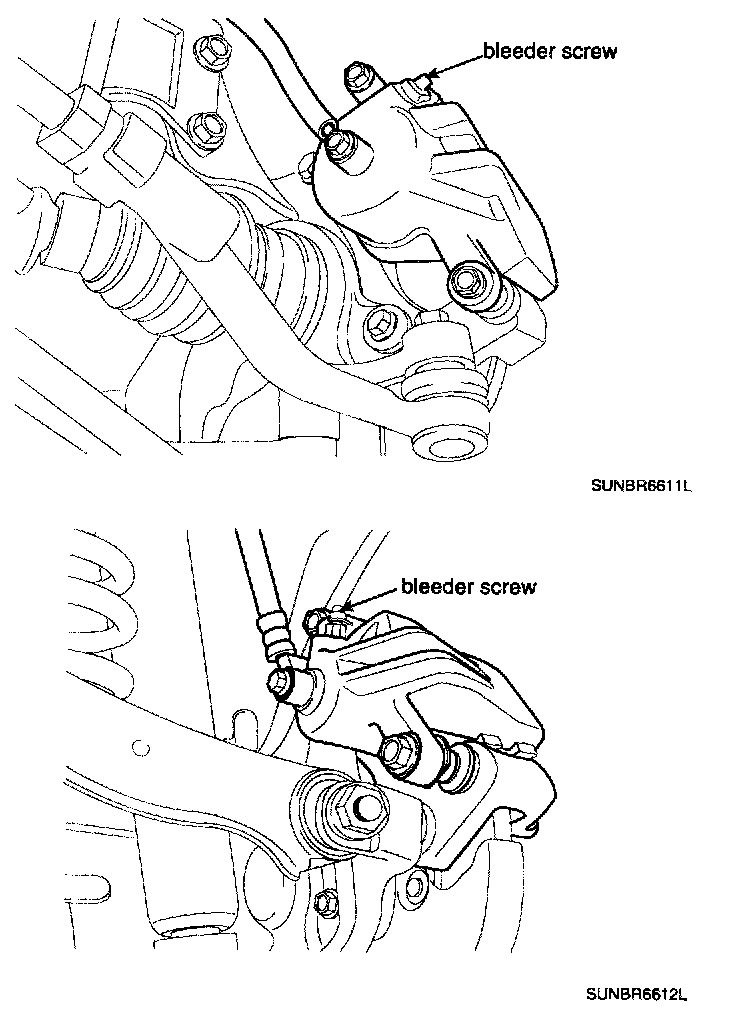 bleeder screw

SUNBR6611L

bleeder screw

SUNBR6612L