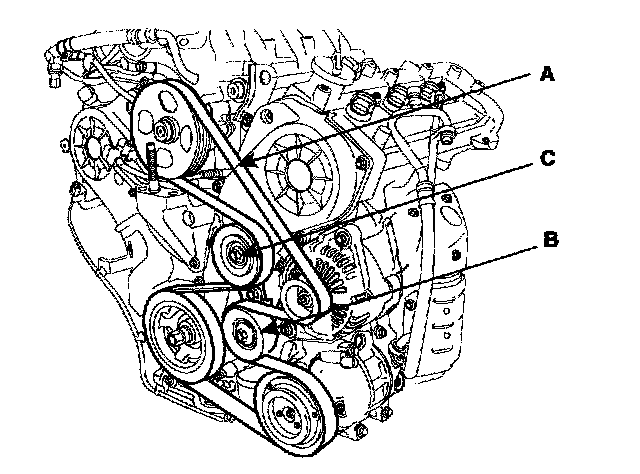 A
C
B