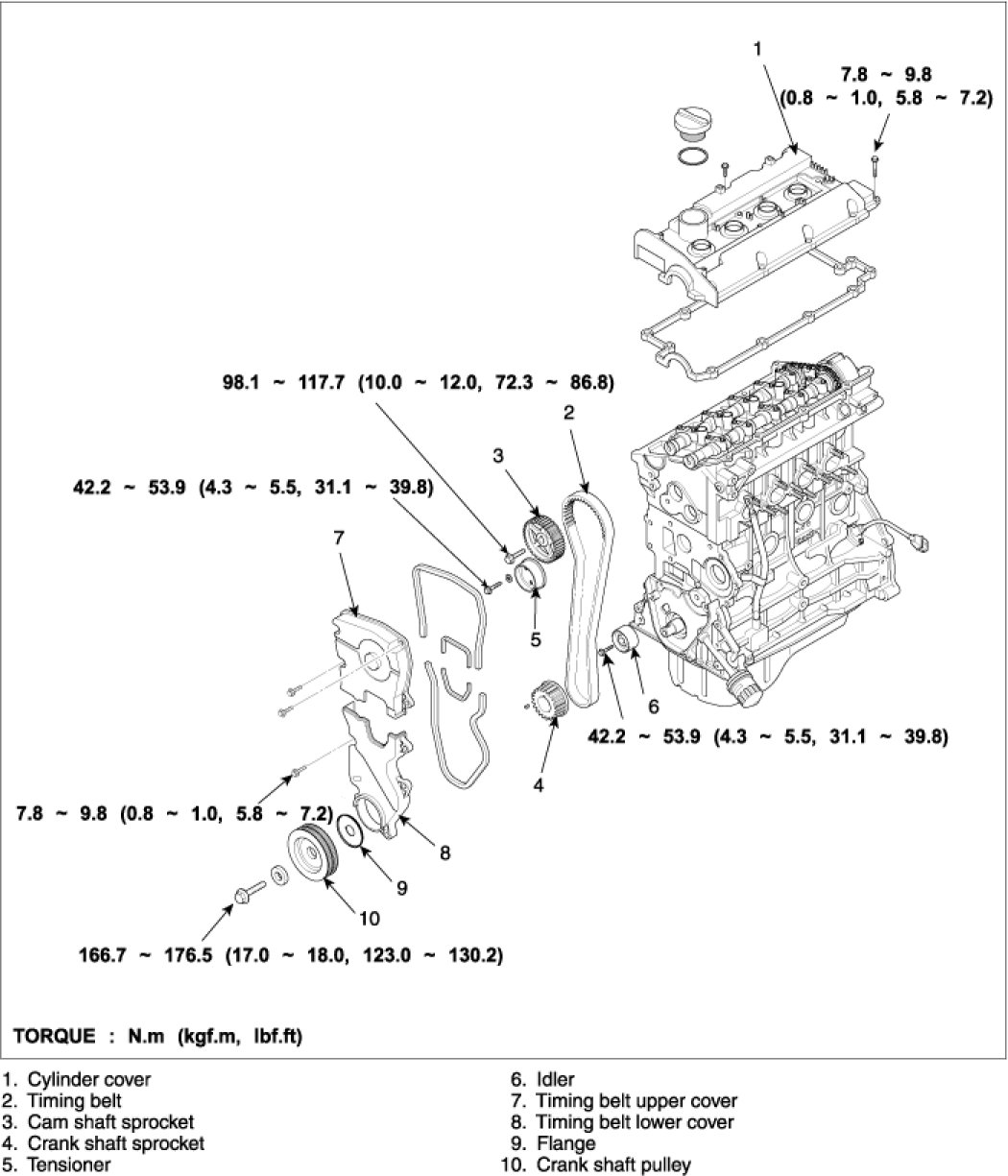 1

7.8 ~ 9.8
(0.8 ~ 1.0, 5.8 ~ 7.2)

98.1 ~ 117.7 (10.0 ~ 12.0, 72.3 ~ 86.8)

2

3

42.2 ~ 53.9 (4.3 ~ 5.5, 31.1 ~ 39.8)

7

5

6

42.2 ~ 53.9 (4.3 ~ 5.5, 31.1 ~ 39.8)

4

7.8 ~ 9.8 (0.8 ~ 1.0, 5.8 ~ 7.2)

8

9

10

166.7 ~ 176.5 (17.0 ~ 18.0, 123.0 ~ 130.2)

TORQUE : N.m (kgf.m, lbf.ft)

1. Cylinder cover
2. Timing belt
3. Cam shaft sprocket
4. Crank shaft sprocket
5. Tensioner

6. Idler
7. Timing belt upper cover
8. Timing belt lower cover
9. Flange
10. Crank shaft pulley