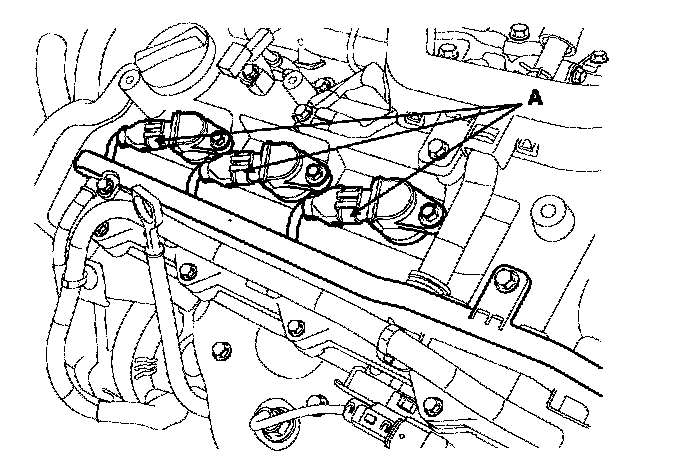 A