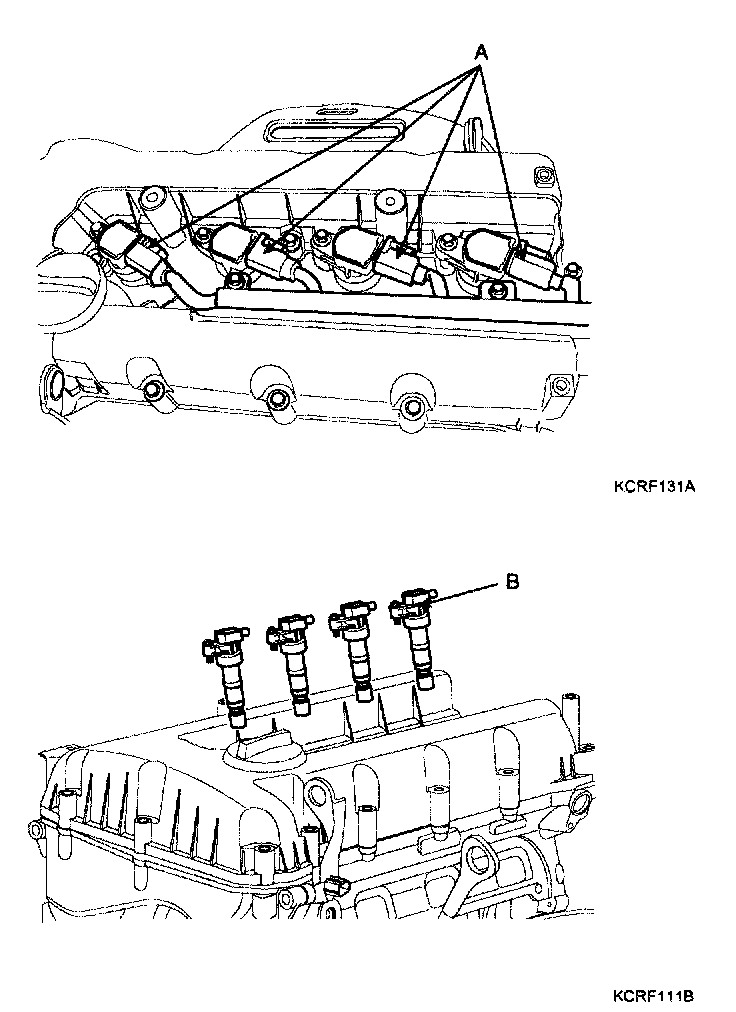 A

KCRF131A

B

KCRF111B