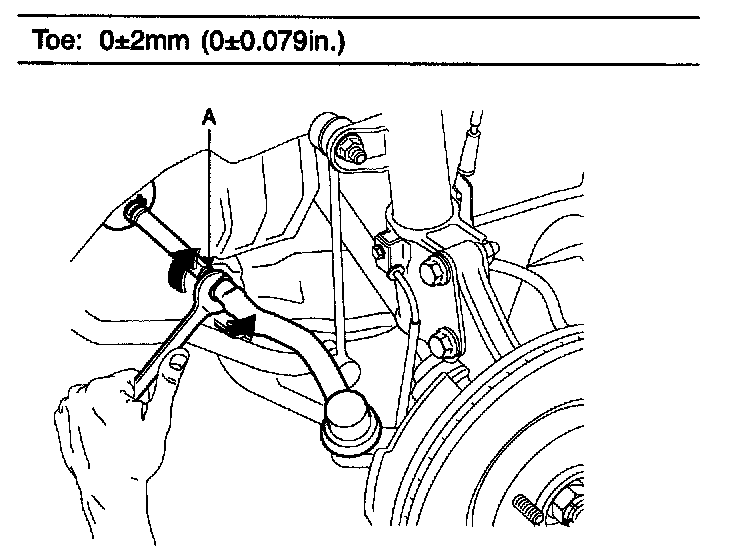 Toe: 0±2mm (0±0.079in.)

A