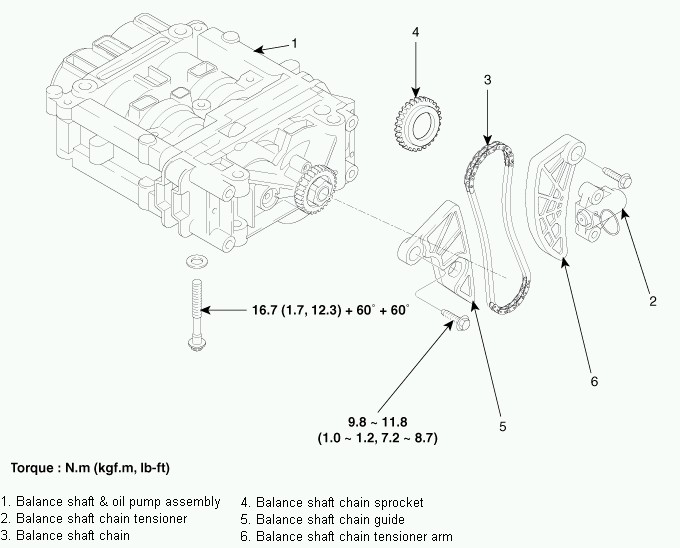 1

4

3

2

6

5

16.7 (1.7, 12.3) + 60° + 60°

9.8 ~ 11.8
(1.0 ~ 1.2, 7.2 ~ 8.7)

Torque : N.m (kgf.m, lb-ft)

1. Balance shaft & oil pump assembly
2. Balance shaft chain tensioner
3. Balance shaft chain

4. Balance shaft chain sprocket
5. Balance shaft chain guide
6. Balance shaft chain tensioner arm