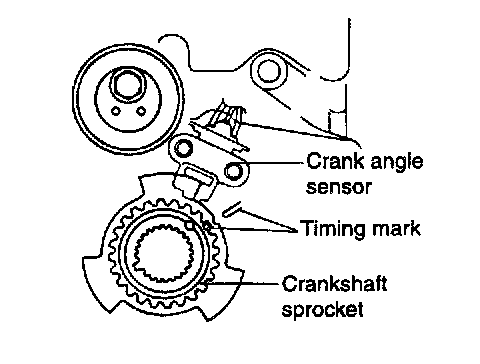 Crank angle sensor
Timing mark
Crankshaft sprocket