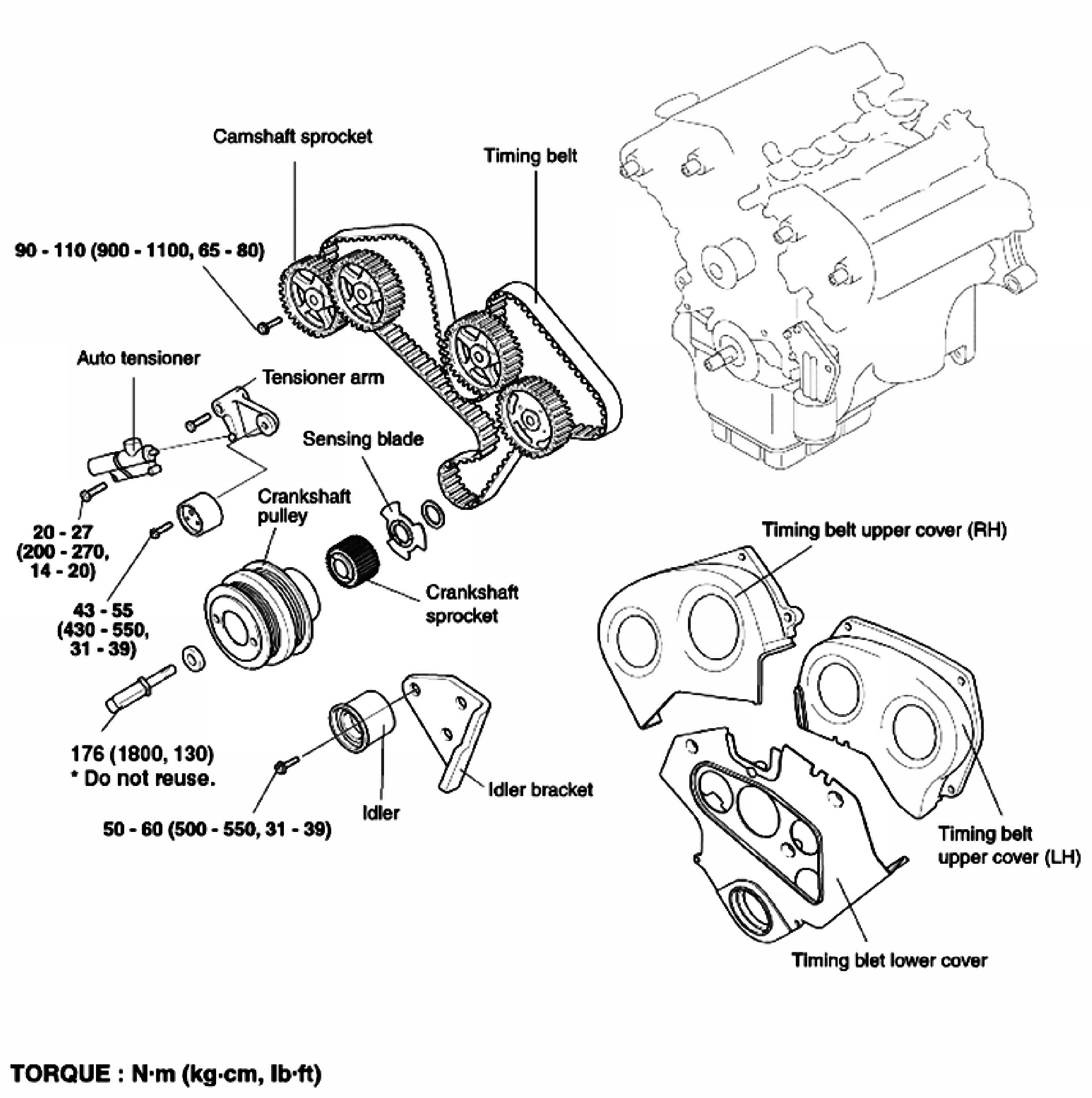 Camshaft sprocket

Timing belt

90 - 110 (900 - 1100, 65 - 80)

Auto tensioner

Tensioner arm

Sensing blade

Crankshaft pulley

20 - 27 (200 - 270, 14 - 20)

43 - 55 (430 - 550, 31 - 39)

Crankshaft sprocket

Timing belt upper cover (RH)

176 (1800, 130)
* Do not reuse.

Idler bracket

Idler

50 - 60 (500 - 550, 31 - 39)

Timing belt upper cover (LH)

Timing blet lower cover

TORQUE : N·m (kg·cm, lb·ft)