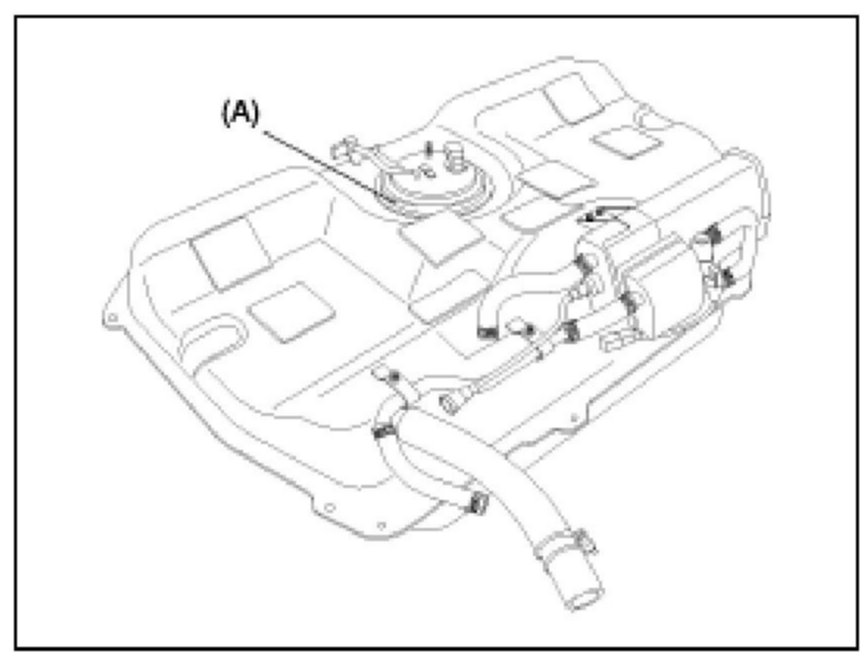 (A)