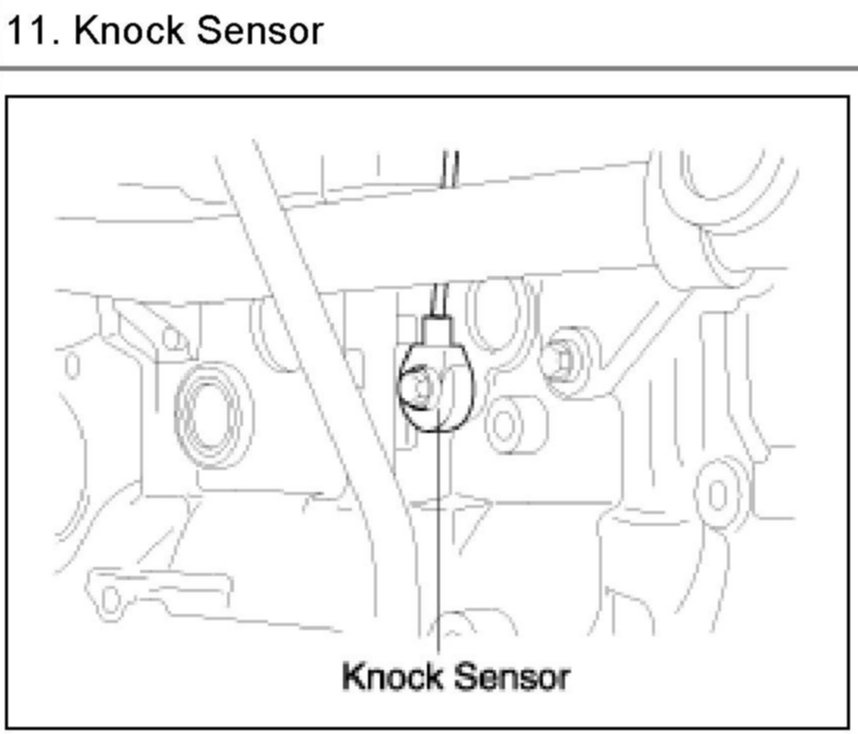 11. Knock Sensor

Knock Sensor