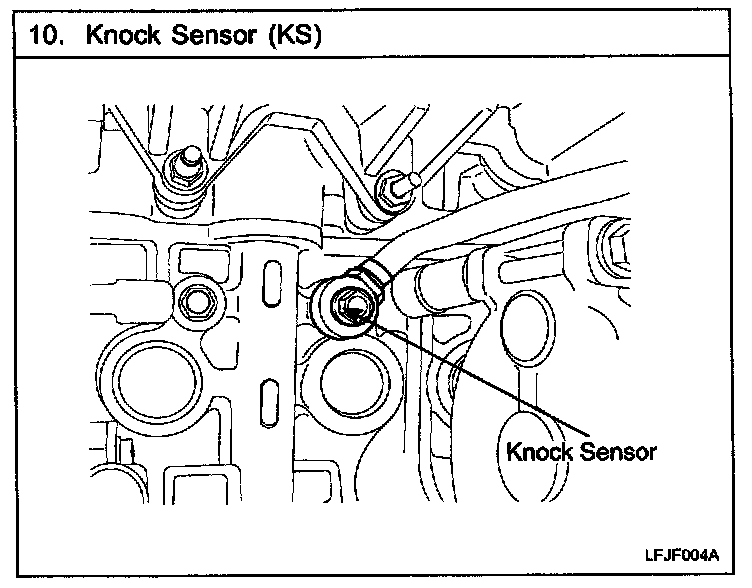 10. Knock Sensor (KS)

Knock Sensor

LFJF004A