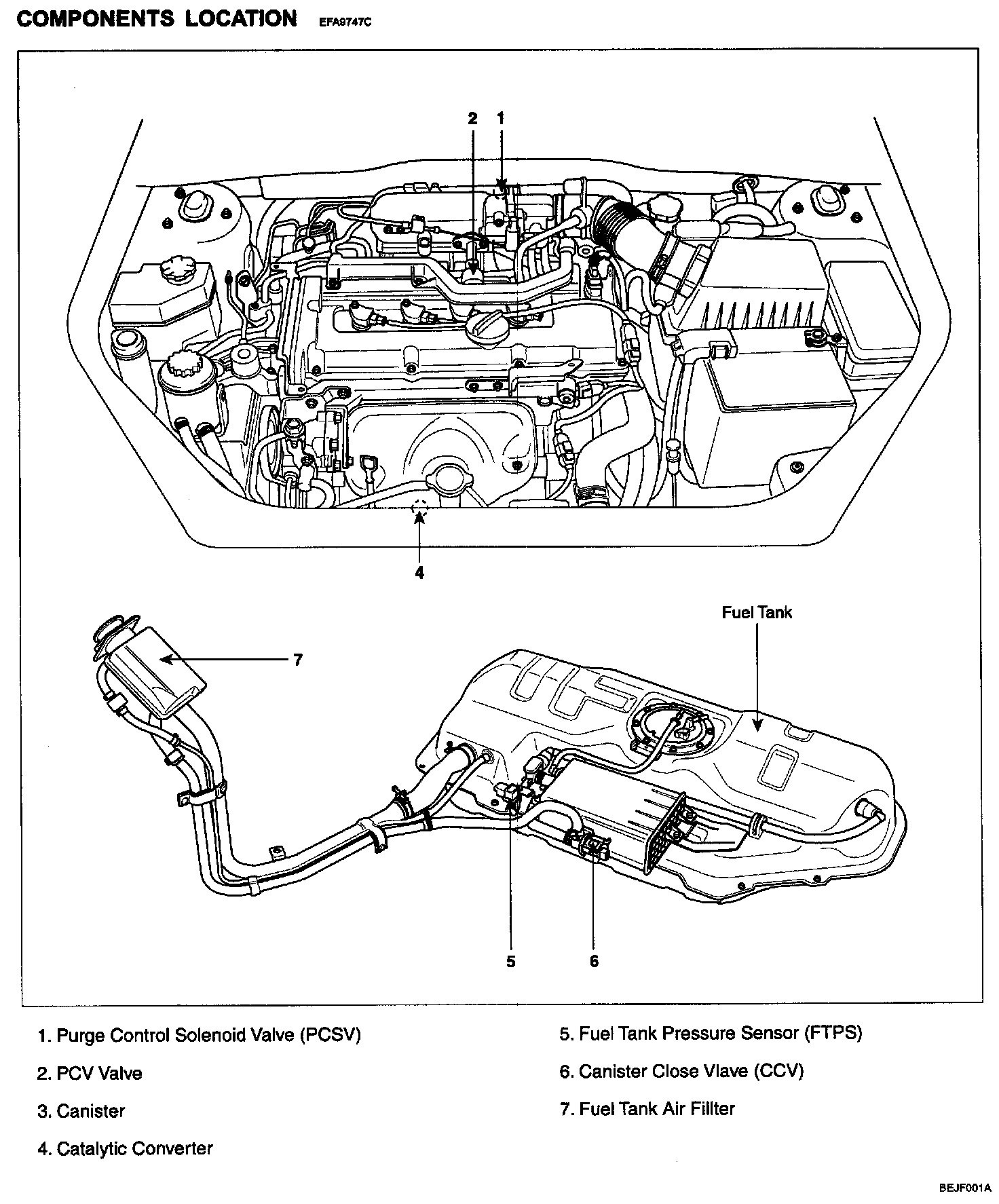 COMPONENTS LOCATION EFA9747C

2 1

4

Fuel Tank

7

5 6

1. Purge Control Solenoid Valve (PCSV)

2. PCV Valve

3. Canister

4. Catalytic Converter

5. Fuel Tank Pressure Sensor (FTPS)

6. Canister Close Vlave (CCV)

7. Fuel Tank Air Fillter

BEJF001A