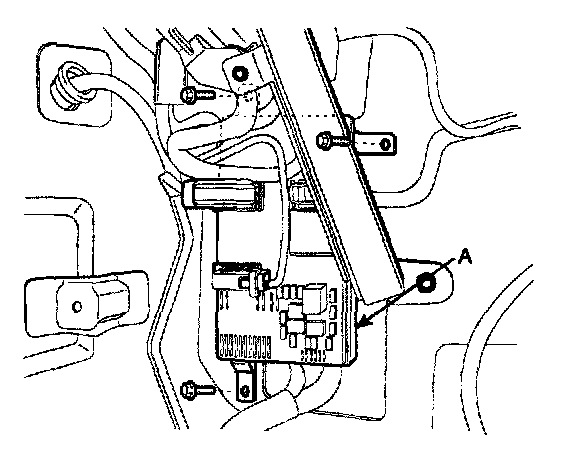 A