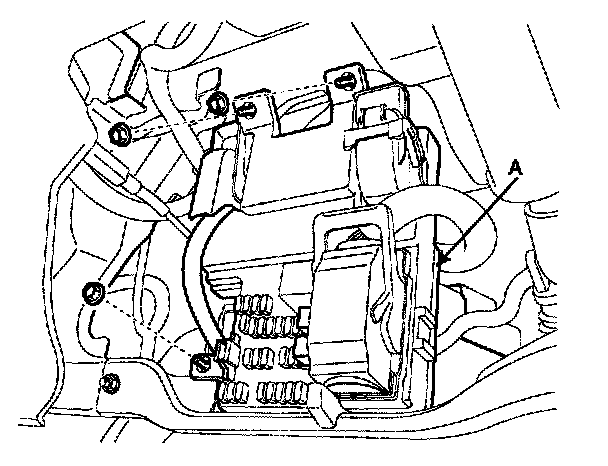 A